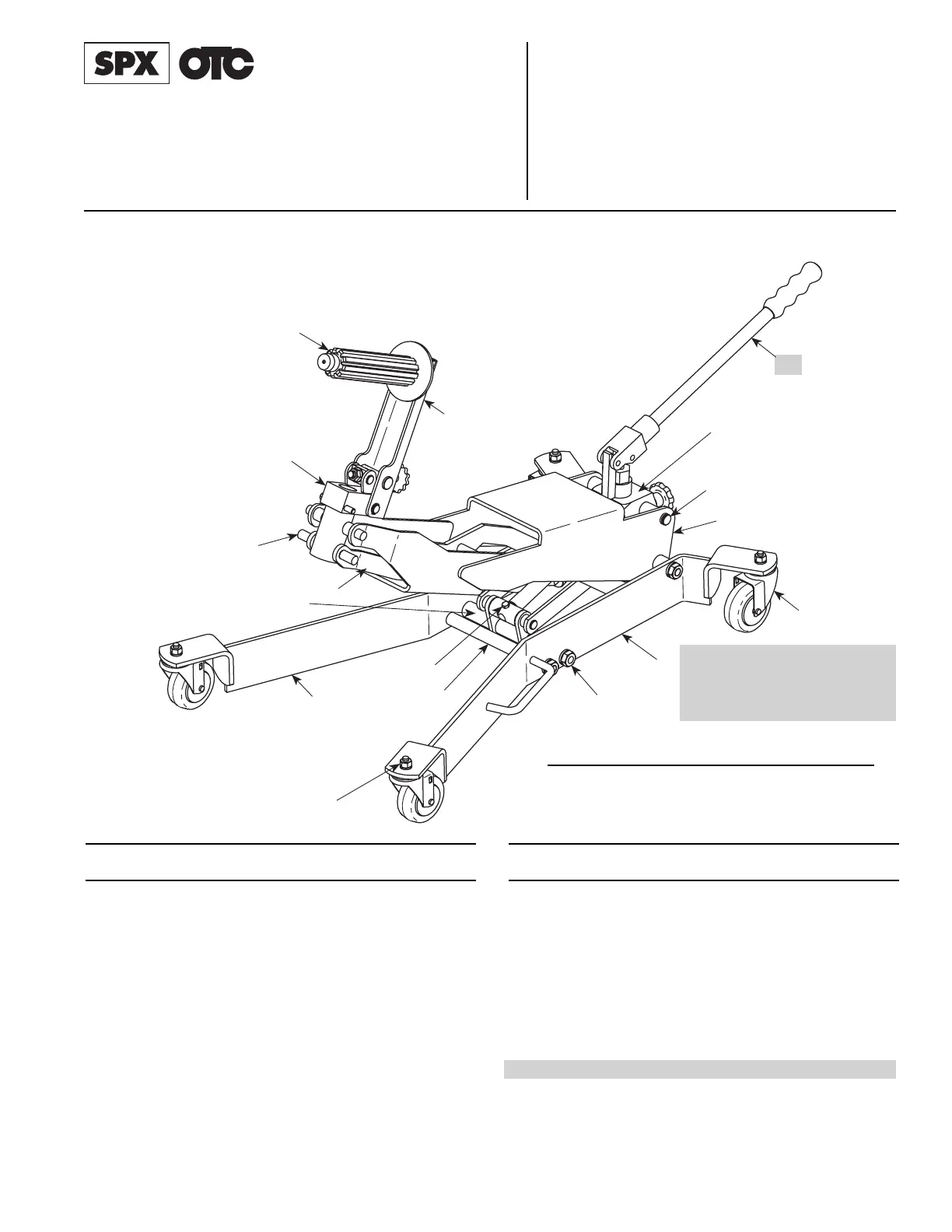 SPX OTC