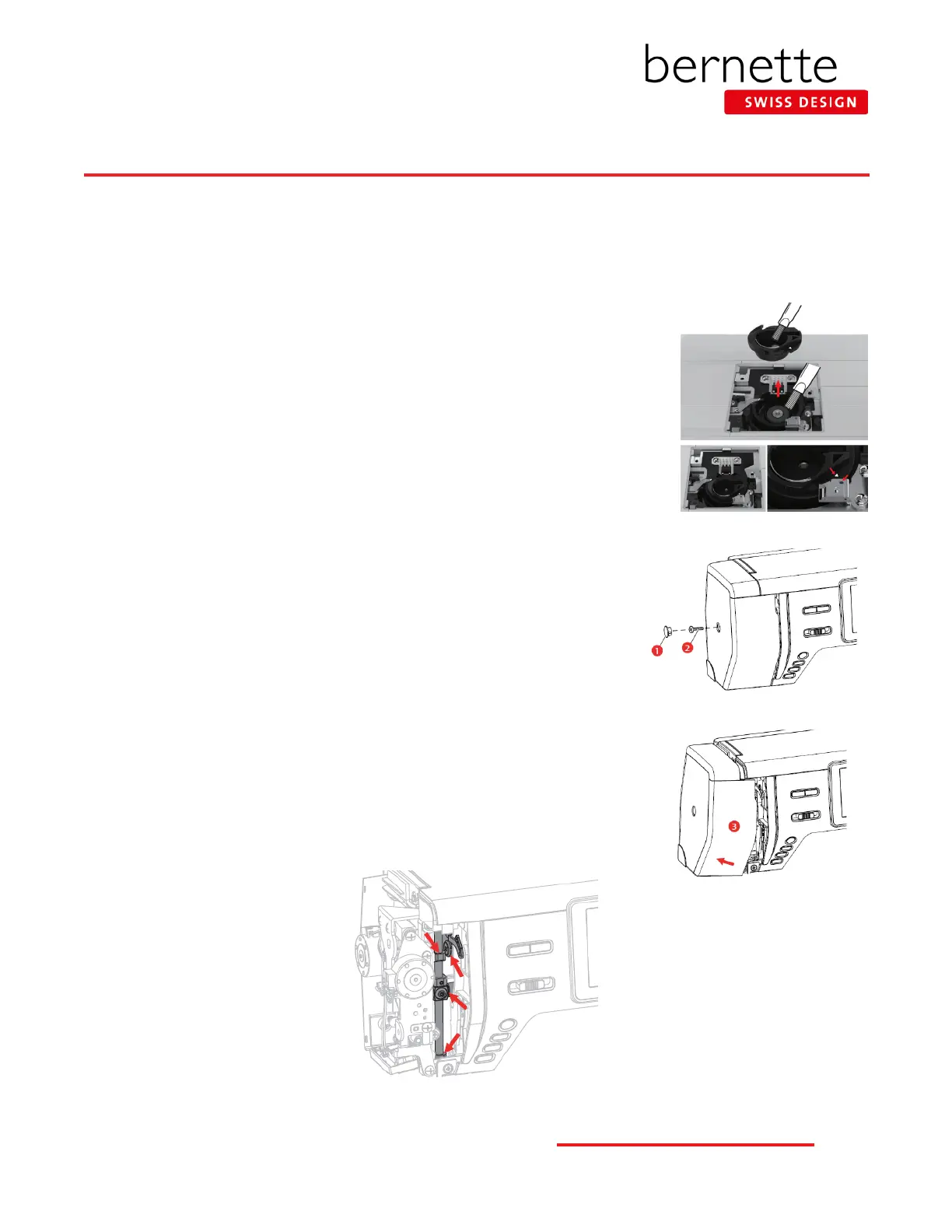 bernette

SWISS DESIGN

1

2

3