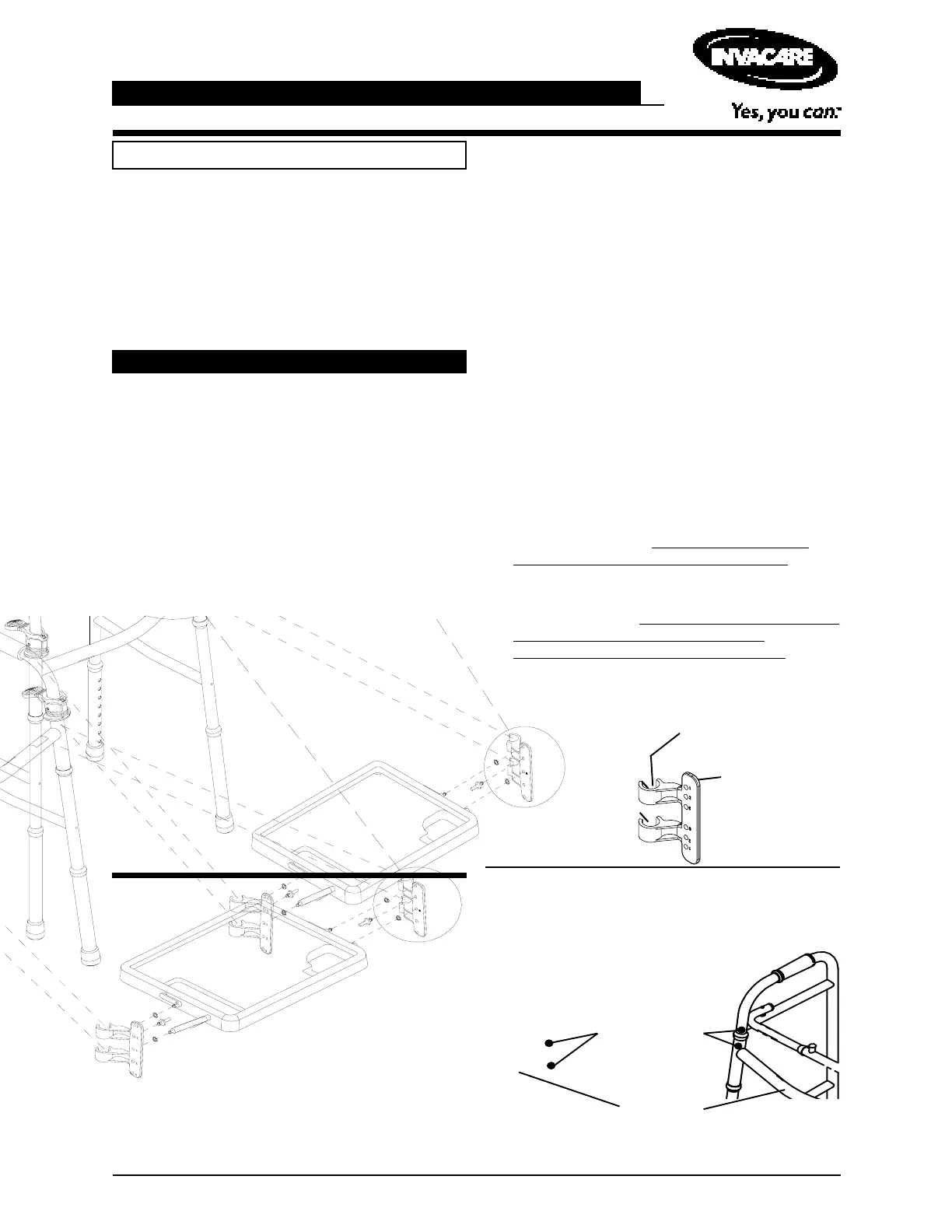 INVACARE

Yes, you can.