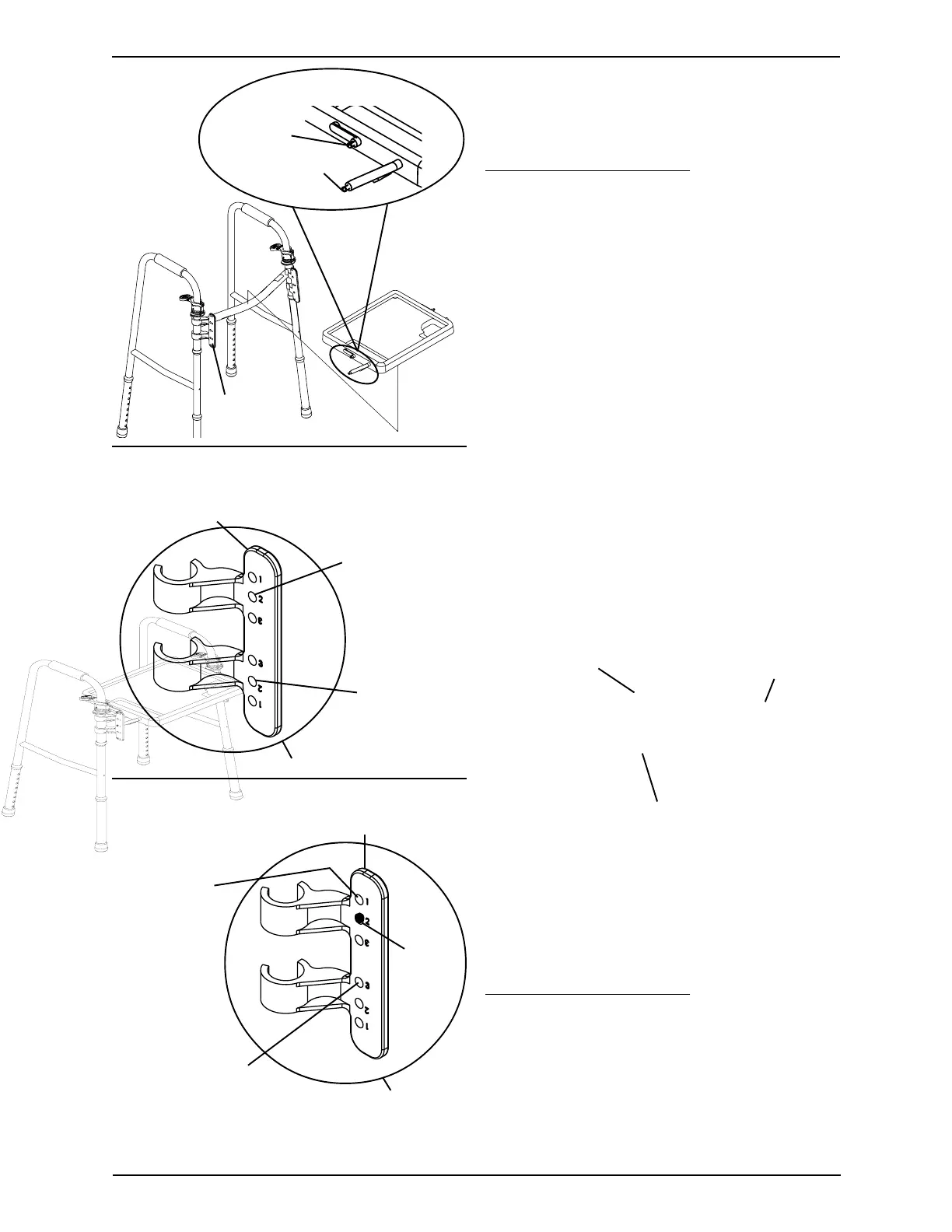 1
2
3
3
2
1
1
2
3
3
2
1