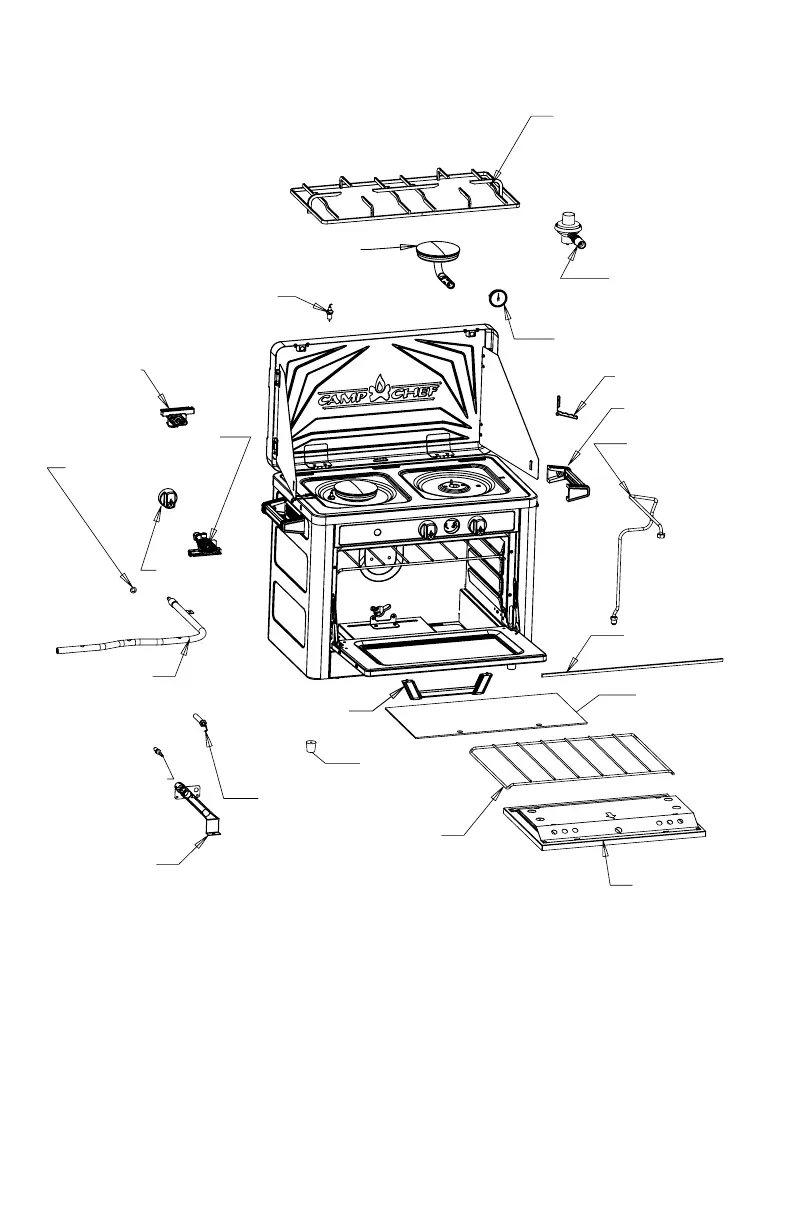 CAMP CHEF