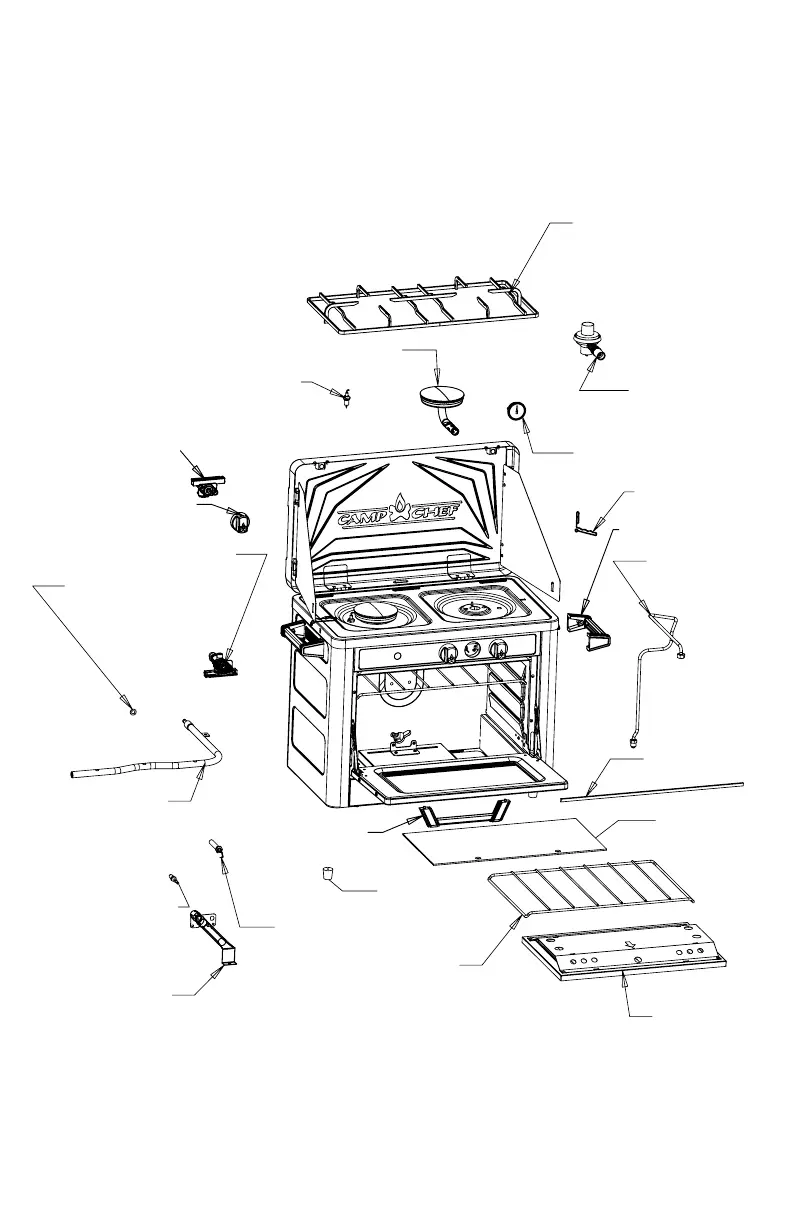 CAMP CHEF