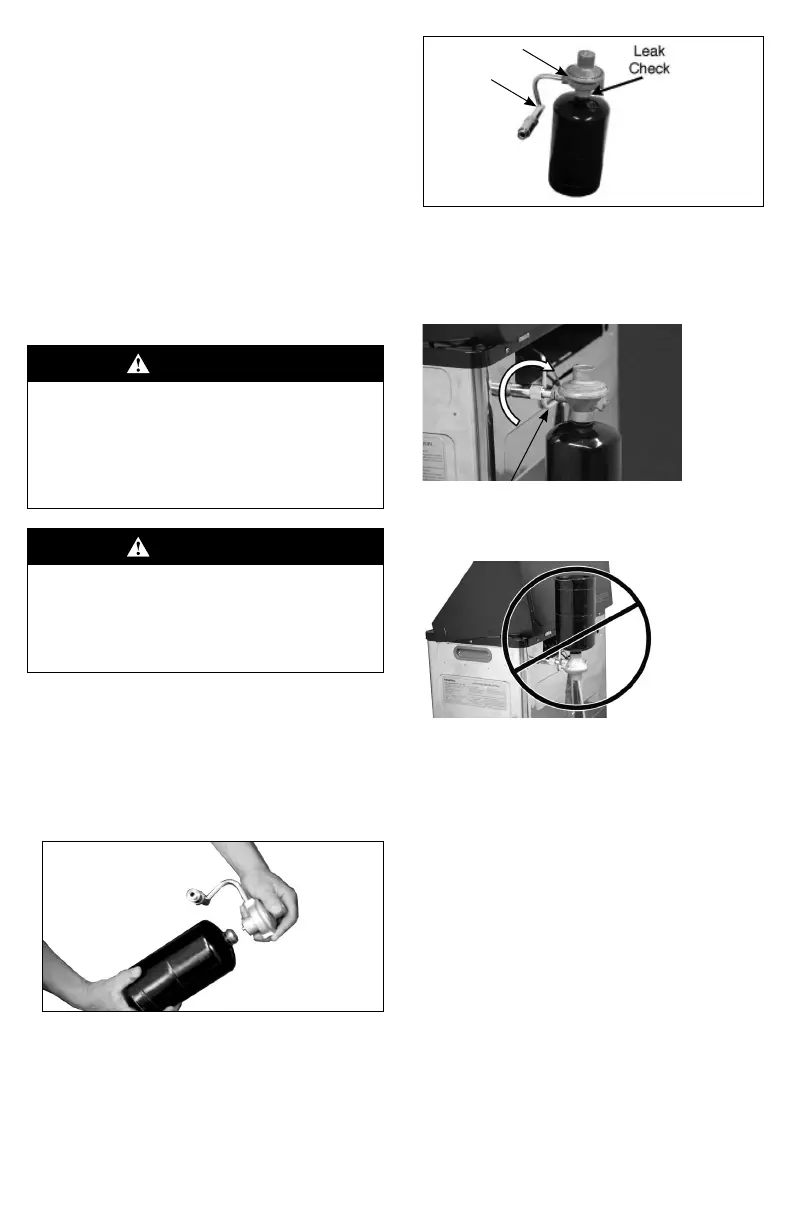 Leak
Check