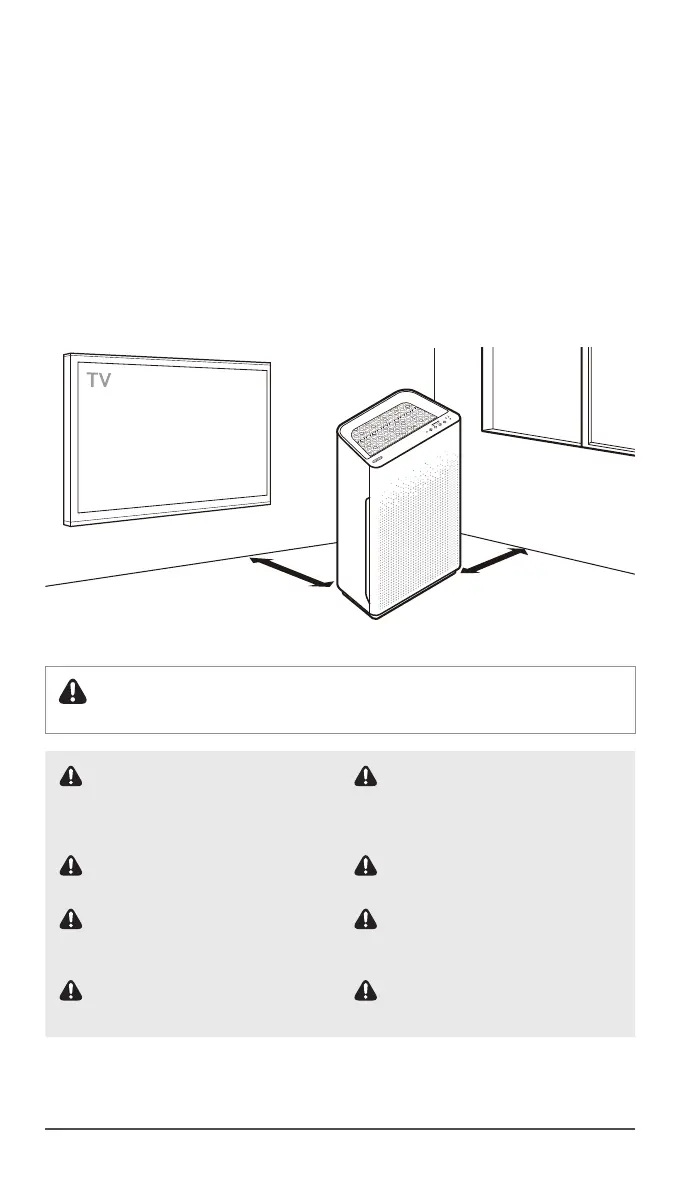 TV