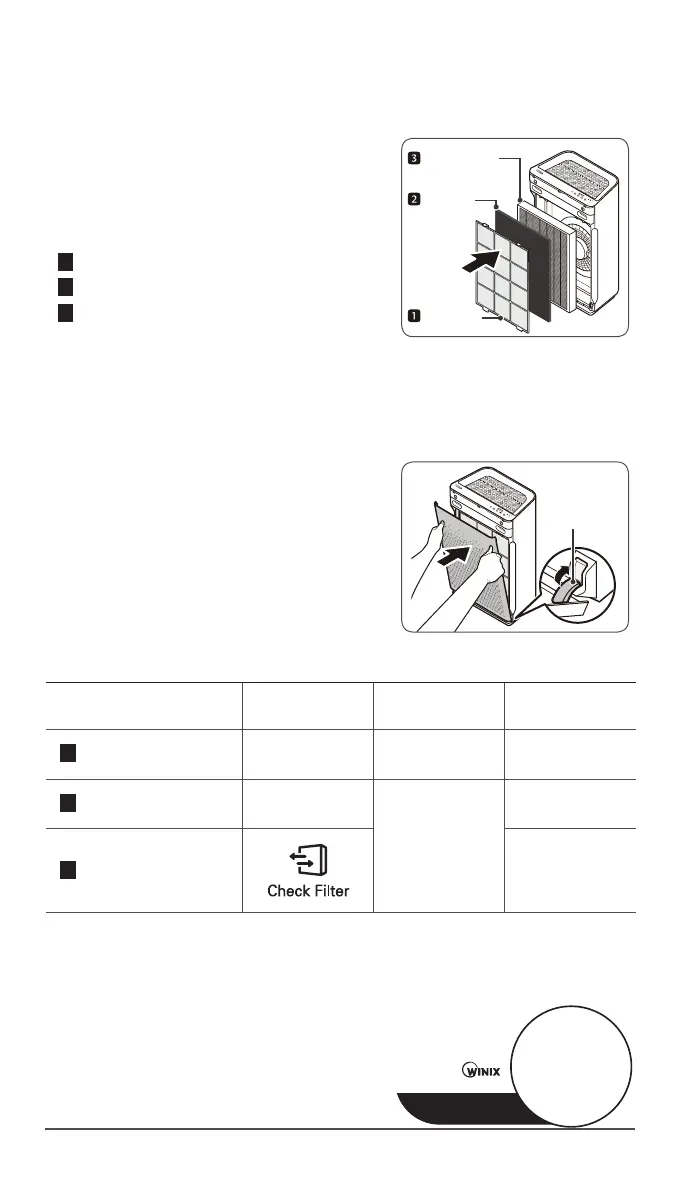 3
2
1

Check Filter

WINIX