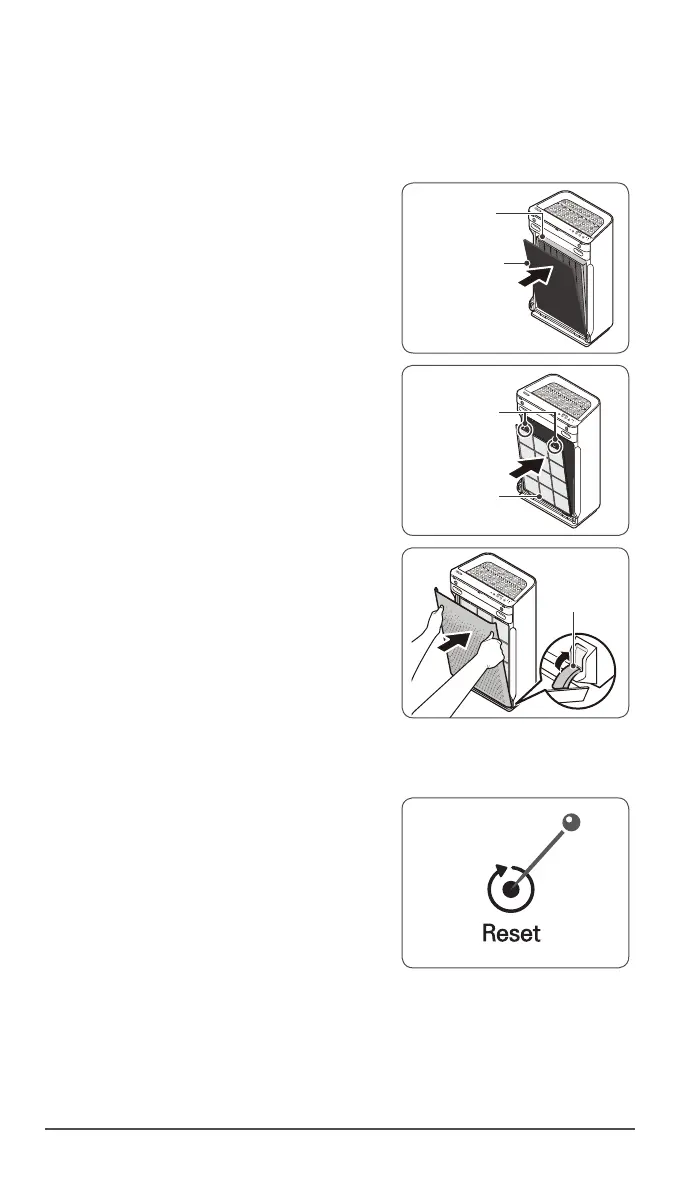 Reset