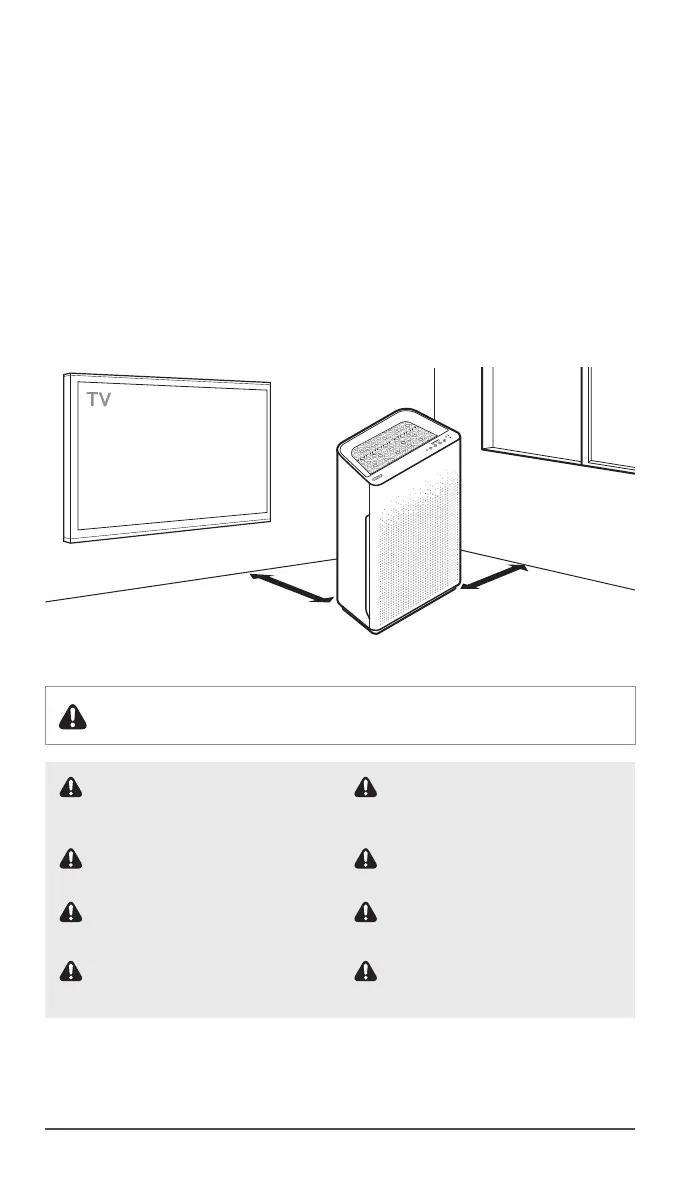 TV