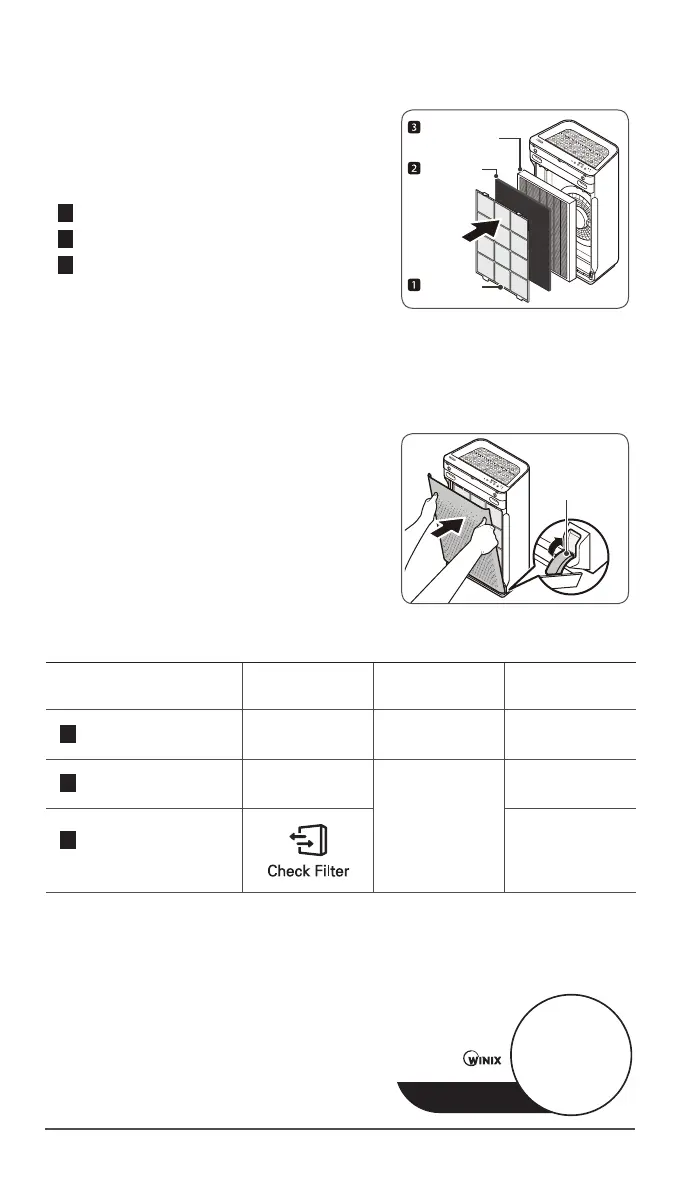 3

2

1

Check Filter

WINIX