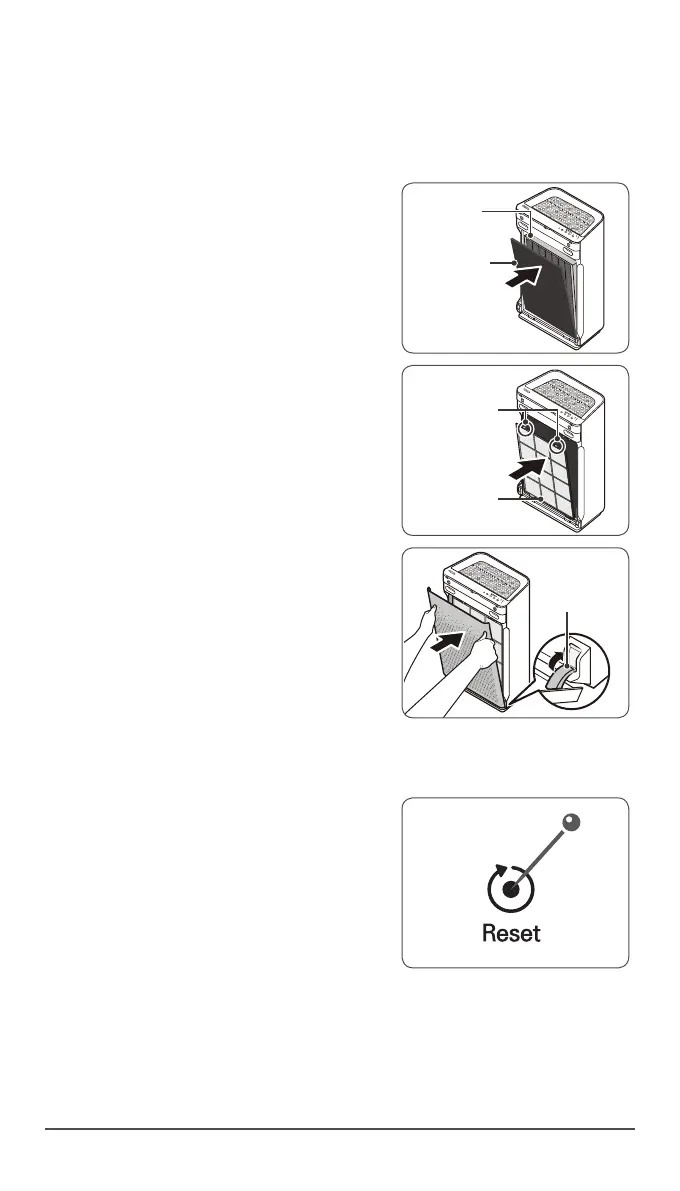 Reset