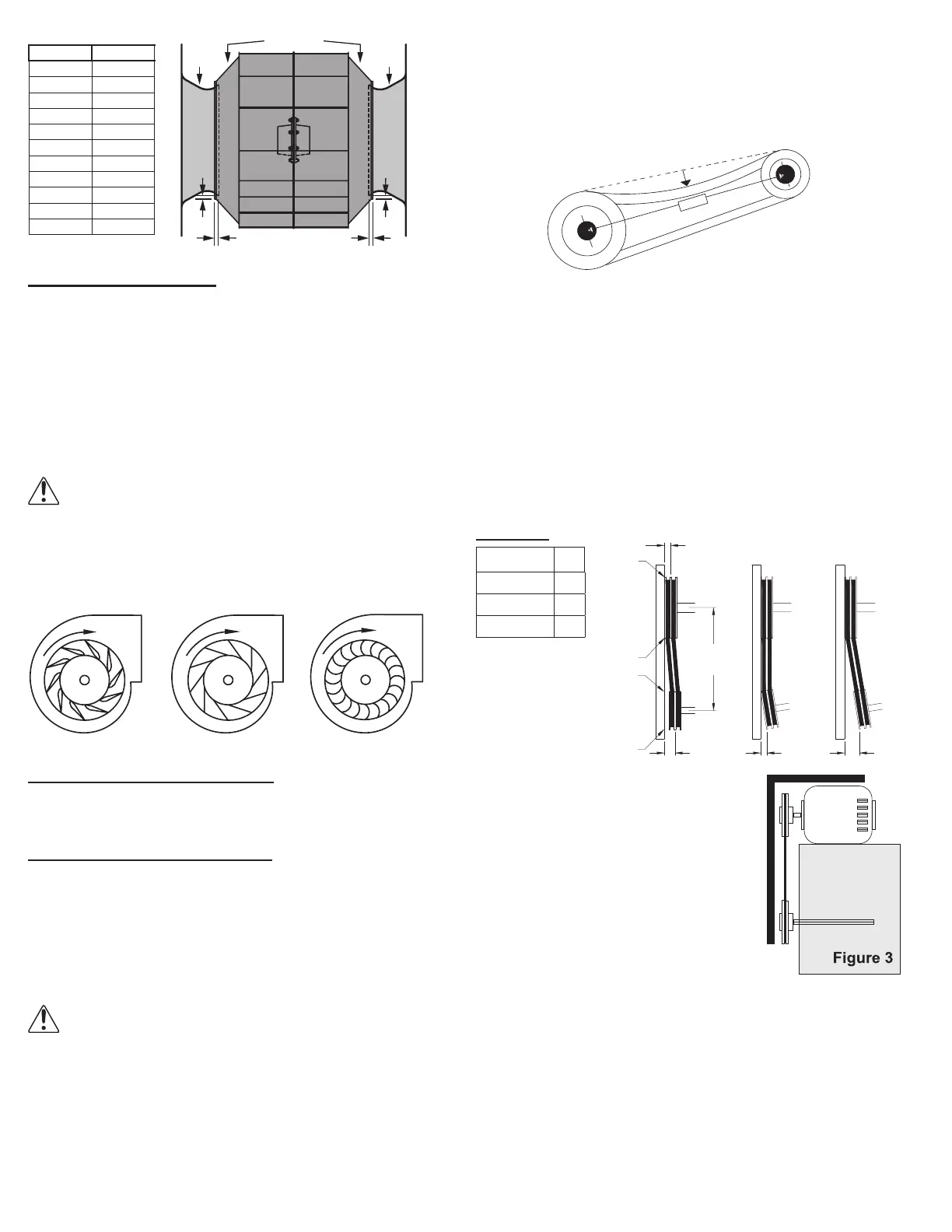 Figure 3