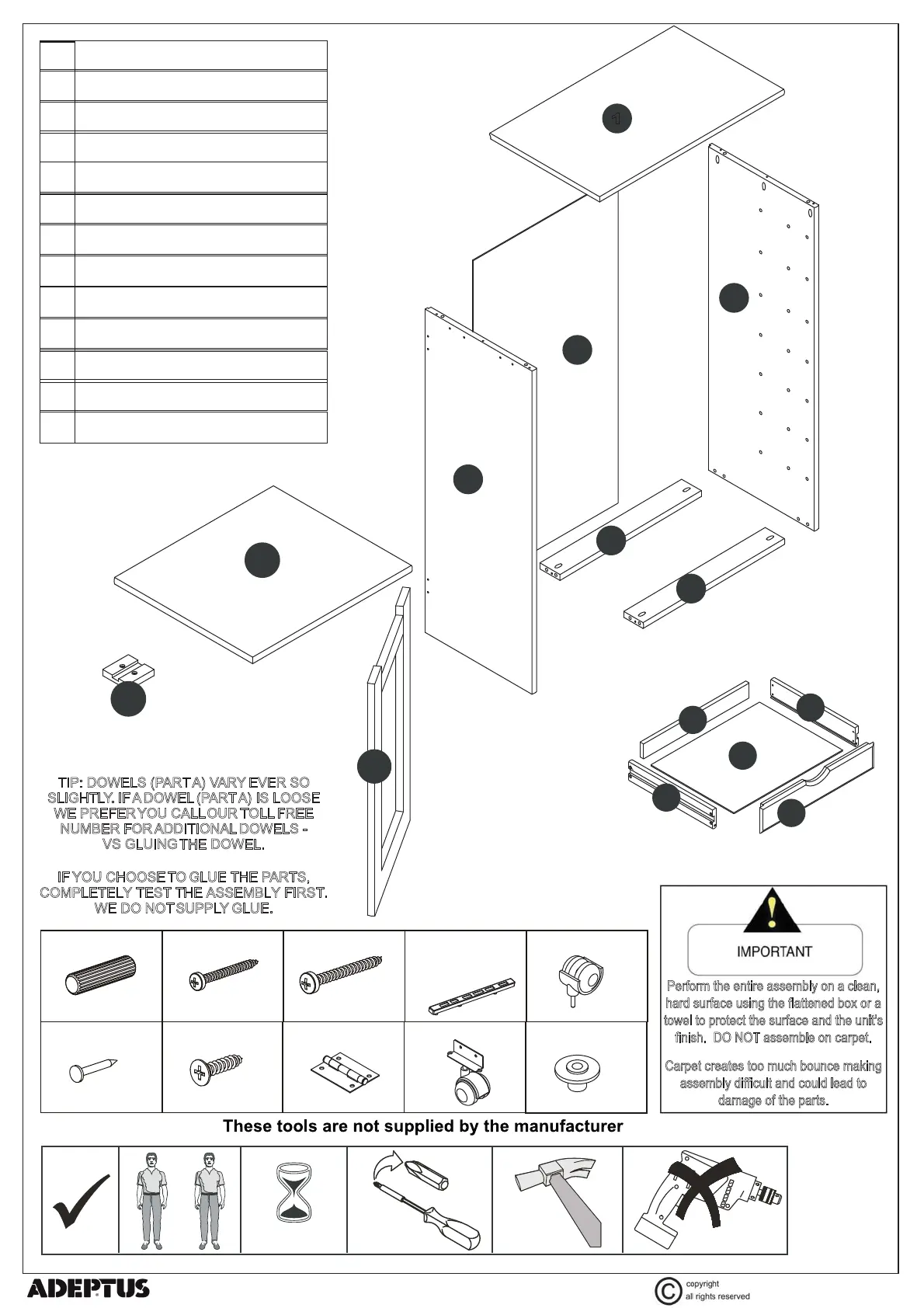 1

TIP: DOWELS (PART A) VARY EVER SO SLIGHTLY. IF A DOWEL (PART A) IS LOOSE WE PREFER YOU CALL OUR TOLL FREE NUMBER FOR ADDITIONAL DOWELS - VS GLUING THE DOWEL.

IF YOU CHOOSE TO GLUE THE PARTS, COMPLETELY TEST THE ASSEMBLY FIRST. WE DO NOT SUPPLY GLUE.

IMPORTANT

Perform the entire assembly on a clean, hard surface using the flattened box or a towel to protect the surface and the unit's finish. DO NOT assemble on carpet.

Carpet creates too much bounce making assembly difficult and could lead to damage of the parts.

These tools are not supplied by the manufacturer

ADEPTUS

copyright
all rights reserved