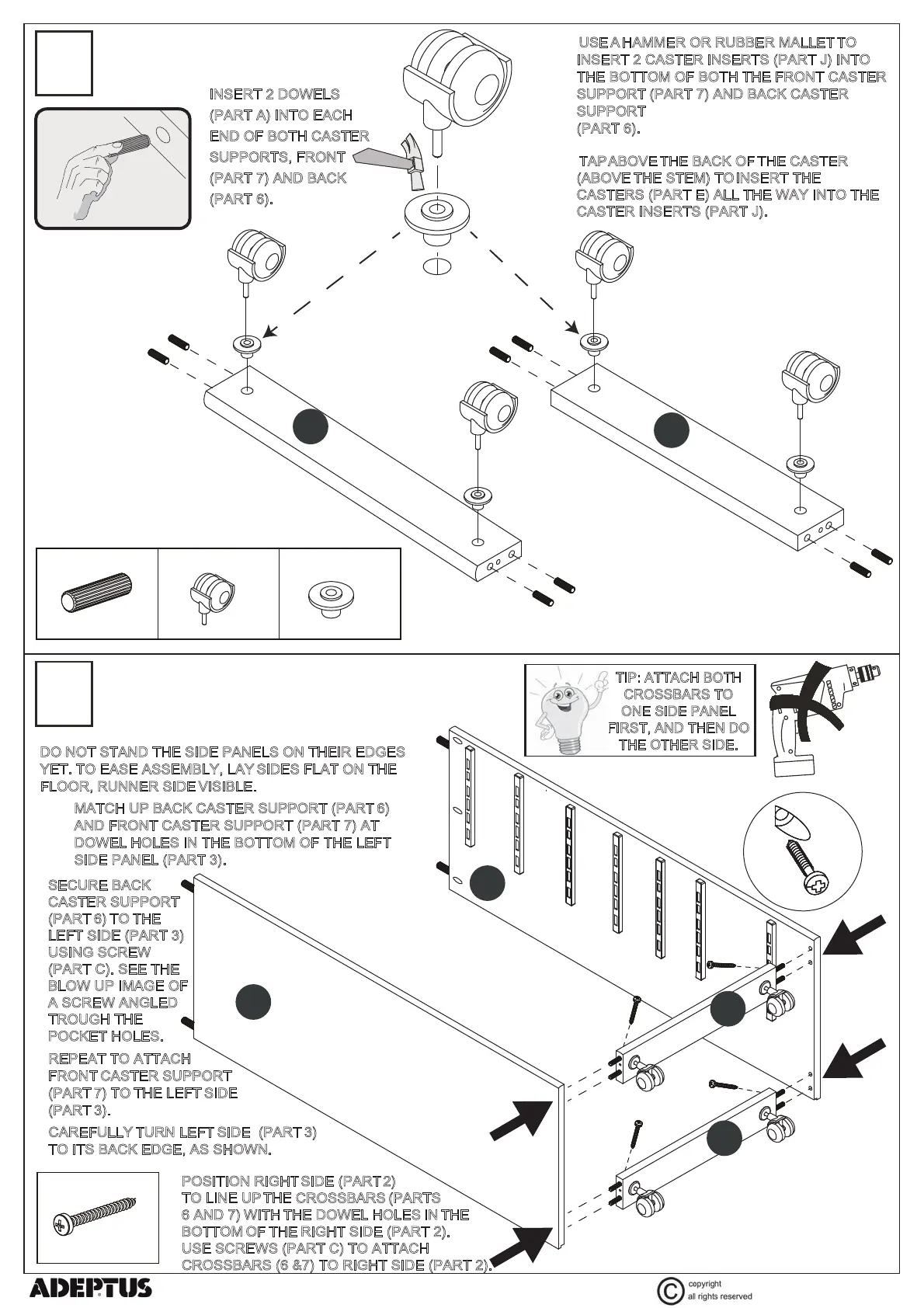 INSERT 2 DOWELS (PART A) INTO EACH END OF BOTH CASTER SUPPORTS, FRONT (PART 7) AND BACK (PART 6).

USE A HAMMER OR RUBBER MALLET TO INSERT 2 CASTER INSERTS (PART J) INTO THE BOTTOM OF BOTH THE FRONT CASTER SUPPORT (PART 7) AND BACK CASTER SUPPORT (PART 6).

TAP ABOVE THE BACK OF THE CASTER (ABOVE THE STEM) TO INSERT THE CASTERS (PART E) ALL THE WAY INTO THE CASTER INSERTS (PART J).

TIP: ATTACH BOTH CROSSBARS TO ONE SIDE PANEL FIRST, AND THEN DO THE OTHER SIDE.

DO NOT STAND THE SIDE PANELS ON THEIR EDGES YET. TO EASE ASSEMBLY, LAY SIDES FLAT ON THE FLOOR, RUNNER SIDE VISIBLE.

MATCH UP BACK CASTER SUPPORT (PART 6) AND FRONT CASTER SUPPORT (PART 7) AT DOWEL HOLES IN THE BOTTOM OF THE LEFT SIDE PANEL (PART 3).

SECURE BACK CASTER SUPPORT (PART 6) TO THE LEFT SIDE (PART 3) USING SCREW (PART C). SEE THE BLOW UP IMAGE OF A SCREW ANGLED TROUGH THE POCKET HOLES.

REPEAT TO ATTACH FRONT CASTER SUPPORT (PART 7) TO THE LEFT SIDE (PART 3).

CAREFULLY TURN LEFT SIDE (PART 3) TO ITS BACK EDGE, AS SHOWN.

POSITION RIGHT SIDE (PART 2) TO LINE UP THE CROSSBARS (PARTS 6 AND 7) WITH THE DOWEL HOLES IN THE BOTTOM OF THE RIGHT SIDE (PART 2). USE SCREWS (PART C) TO ATTACH CROSSBARS (6 &7) TO RIGHT SIDE (PART 2).

ADEPTUS

© copyright all rights reserved