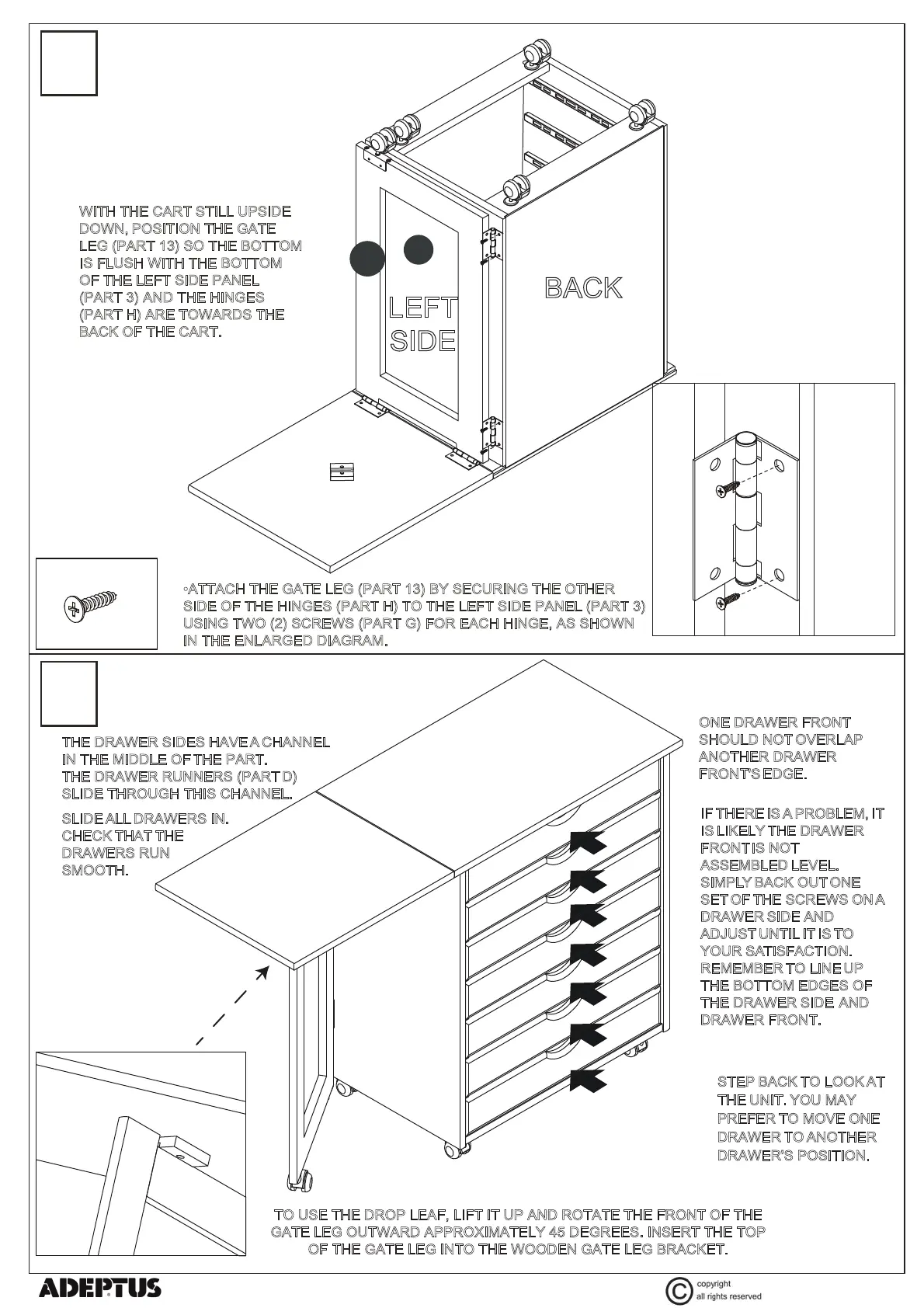 WITH THE CART STILL UPSIDE DOWN, POSITION THE GATE LEG (PART 13) SO THE BOTTOM IS FLUSH WITH THE BOTTOM OF THE LEFT SIDE PANEL (PART 3) AND THE HINGES (PART H) ARE TOWARDS THE BACK OF THE CART.

LEFT SIDE

BACK

•ATTACH THE GATE LEG (PART 13) BY SECURING THE OTHER SIDE OF THE HINGES (PART H) TO THE LEFT SIDE PANEL (PART 3) USING TWO (2) SCREWS (PART G) FOR EACH HINGE, AS SHOWN IN THE ENLARGED DIAGRAM.

THE DRAWER SIDES HAVE A CHANNEL IN THE MIDDLE OF THE PART. THE DRAWER RUNNERS (PART D) SLIDE THROUGH THIS CHANNEL.

SLIDE ALL DRAWERS IN. CHECK THAT THE DRAWERS RUN SMOOTH.

ONE DRAWER FRONT SHOULD NOT OVERLAP ANOTHER DRAWER FRONT'S EDGE.

IF THERE IS A PROBLEM, IT IS LIKELY THE DRAWER FRONT IS NOT ASSEMBLED LEVEL. SIMPLY BACK OUT ONE SET OF THE SCREWS ON A DRAWER SIDE AND ADJUST UNTIL IT IS TO YOUR SATISFACTION. REMEMBER TO LINE UP THE BOTTOM EDGES OF THE DRAWER SIDE AND DRAWER FRONT.

STEP BACK TO LOOK AT THE UNIT. YOU MAY PREFER TO MOVE ONE DRAWER TO ANOTHER DRAWER'S POSITION.

TO USE THE DROP LEAF, LIFT IT UP AND ROTATE THE FRONT OF THE GATE LEG OUTWARD APPROXIMATELY 45 DEGREES. INSERT THE TOP OF THE GATE LEG INTO THE WOODEN GATE LEG BRACKET.

ADEPTUS

© copyright all rights reserved