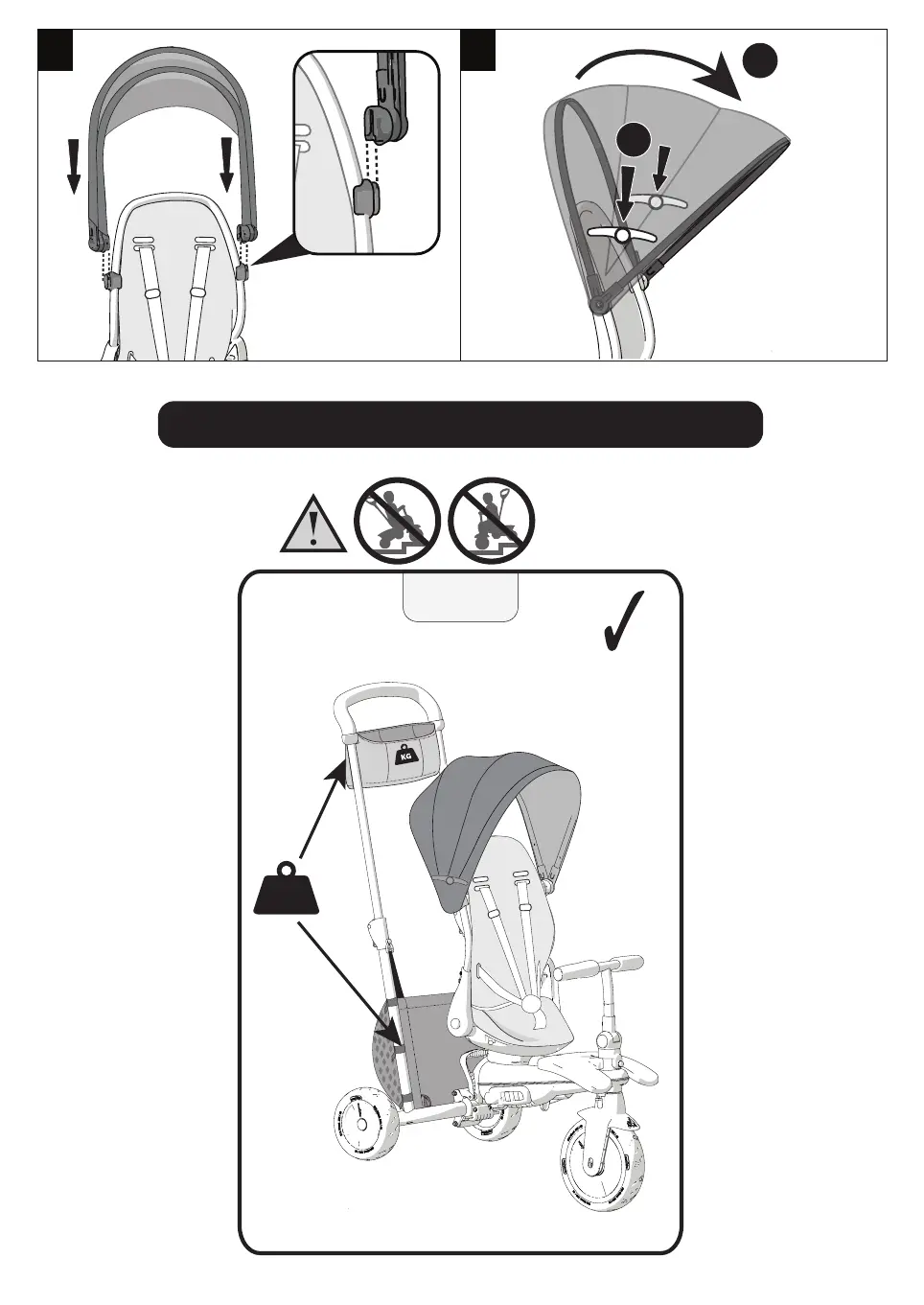 KG