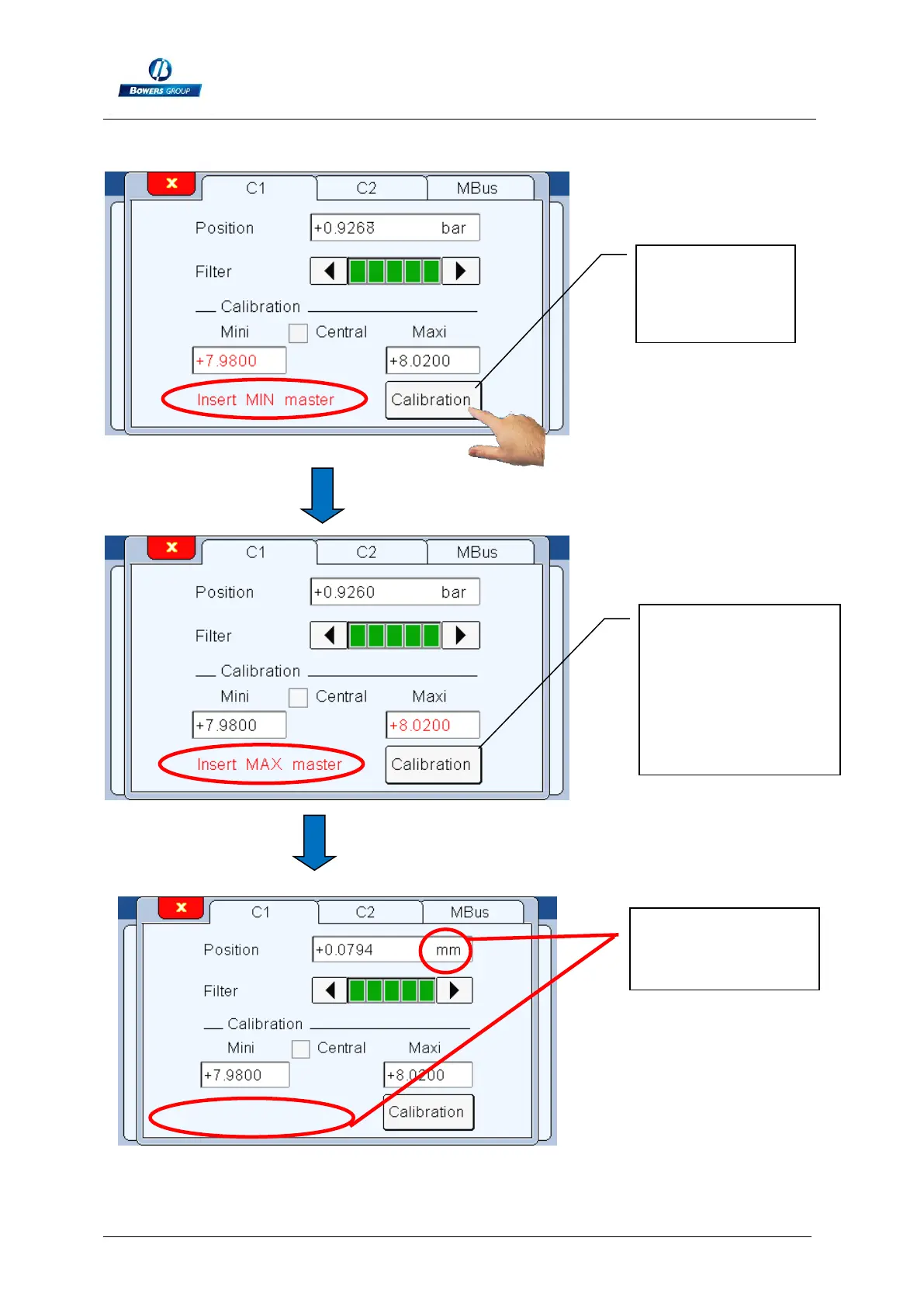 BOWERS GROUP

x C1 C2 MBus

Position +0.9268 bar

Filter

Calibration

Mini Central Maxi

+7.9800 +8.0200

Insert MIN master Calibration

x C1 C2 MBus

Position +0.9260 bar

Filter

Calibration

Mini Central Maxi

+7.9800 +8.0200

Insert MAX master Calibration

x C1 C2 MBus

Position +0.0794 mm

Filter

Calibration

Mini Central Maxi

+7.9800 +8.0200

Calibration