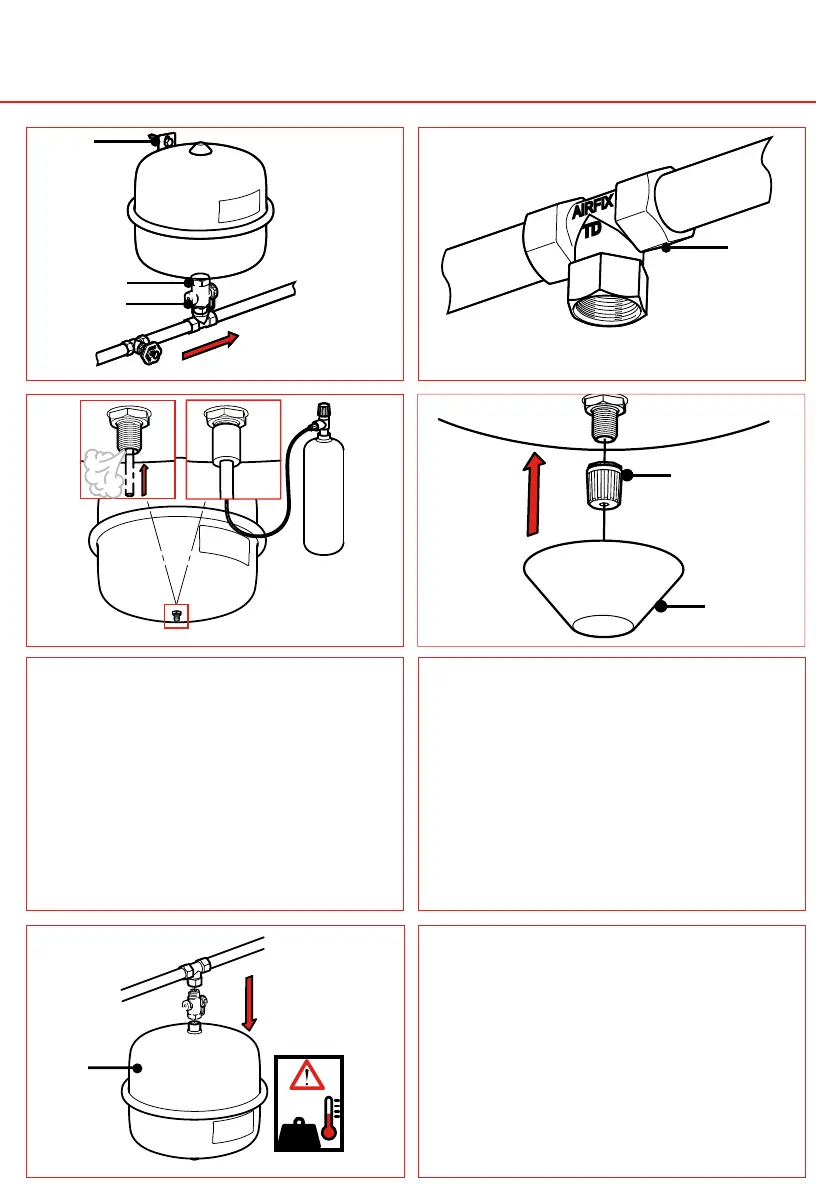 AIRFIX
TD