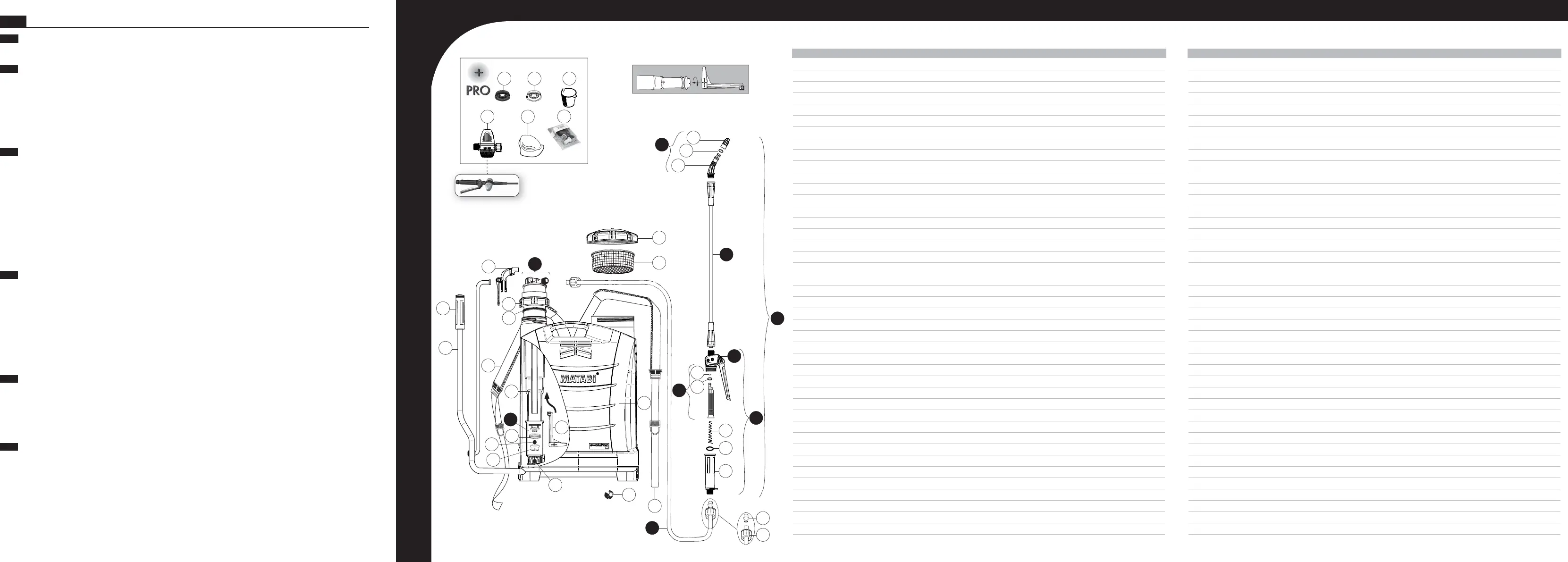 PRO

MATABI

evolution