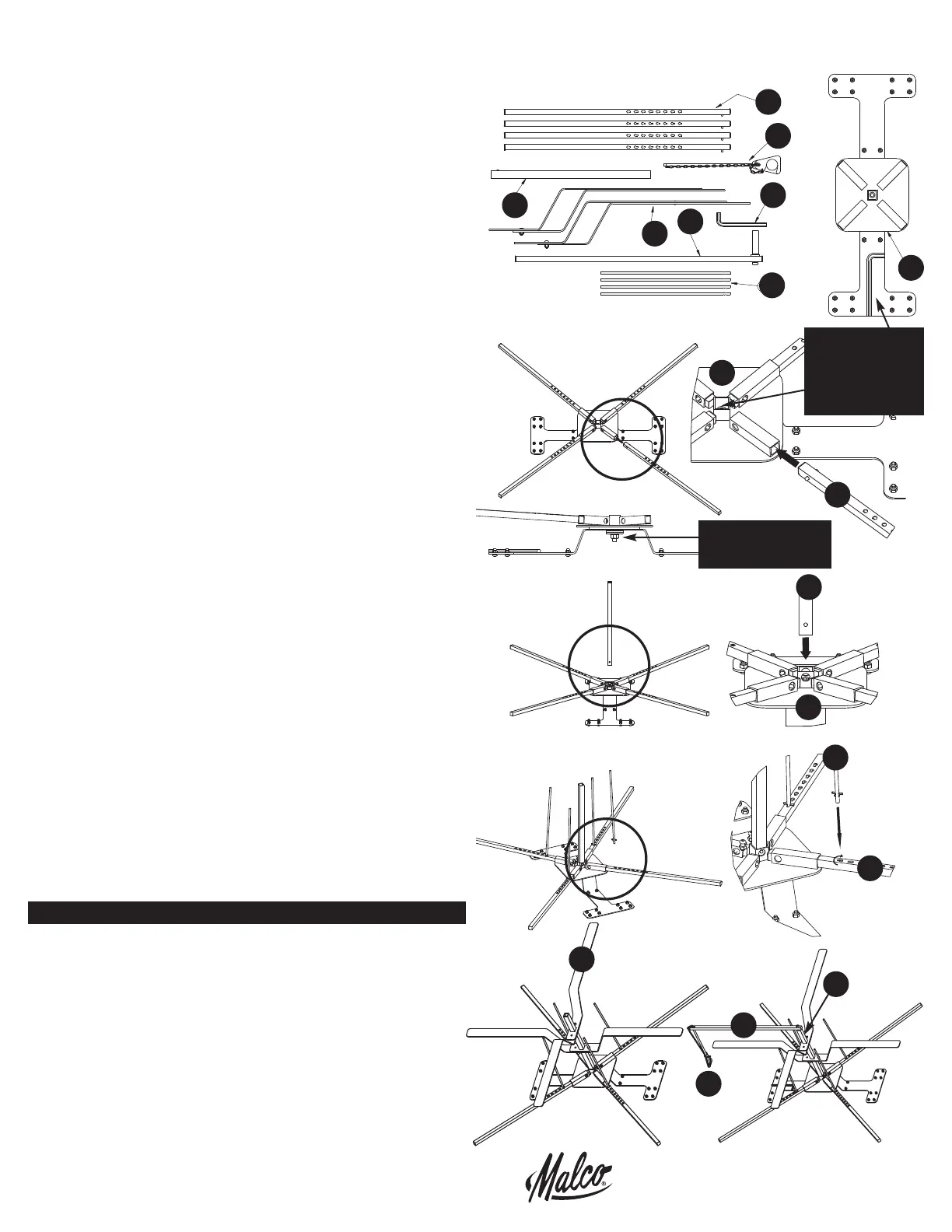 Malco®