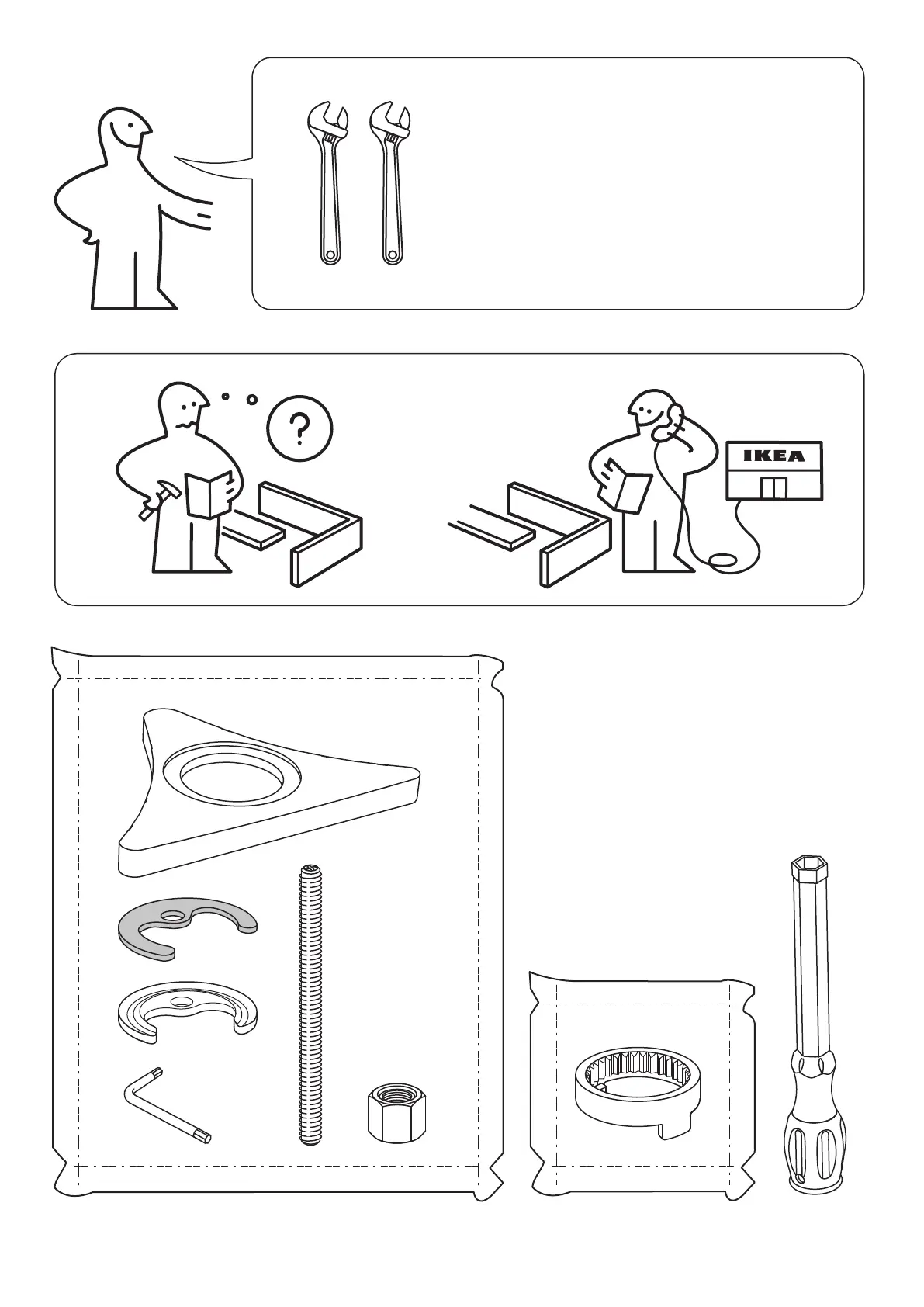 ?

IKEA