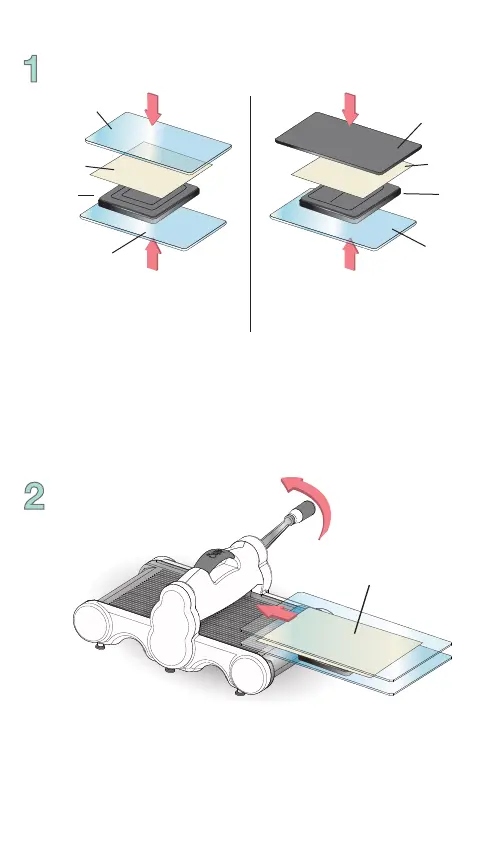 1

2