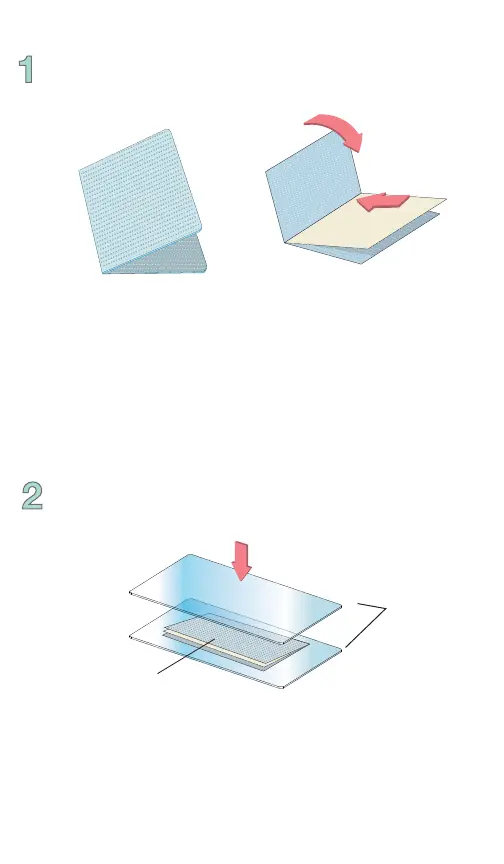 1

2