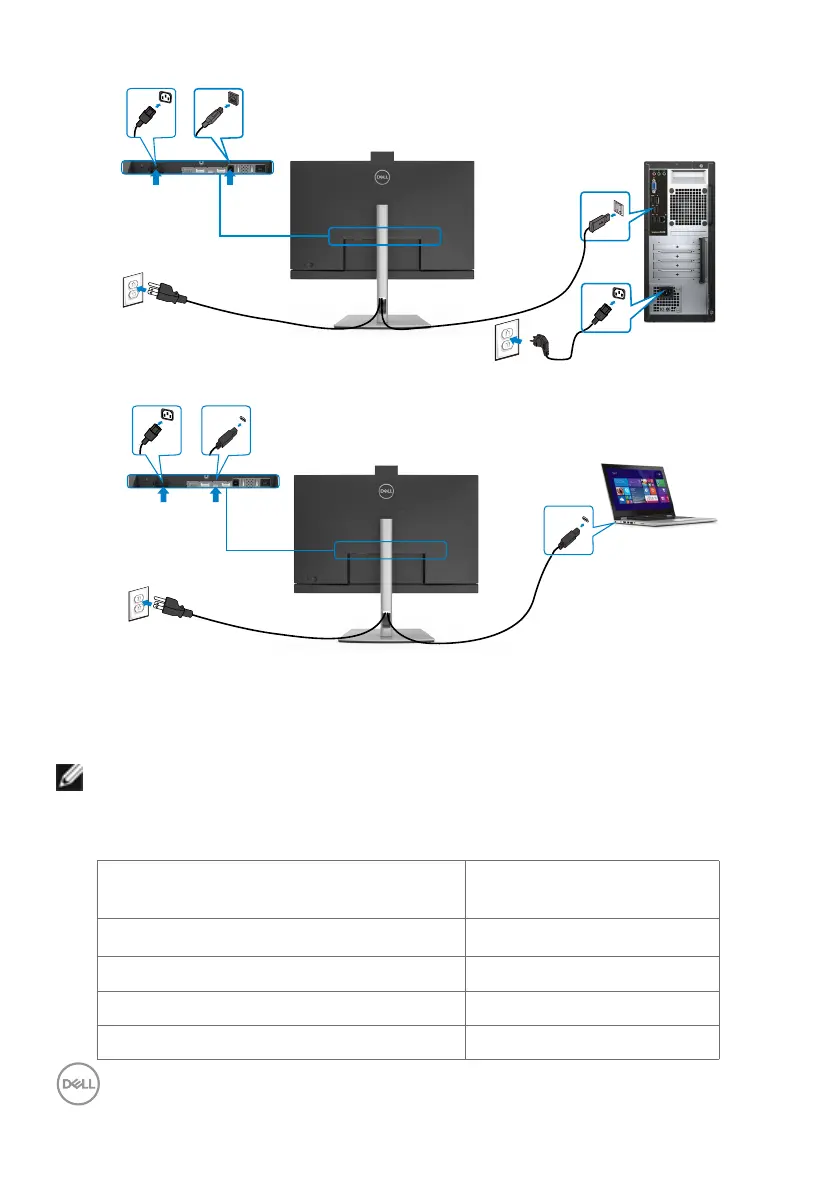 DELL

DELL

DELL