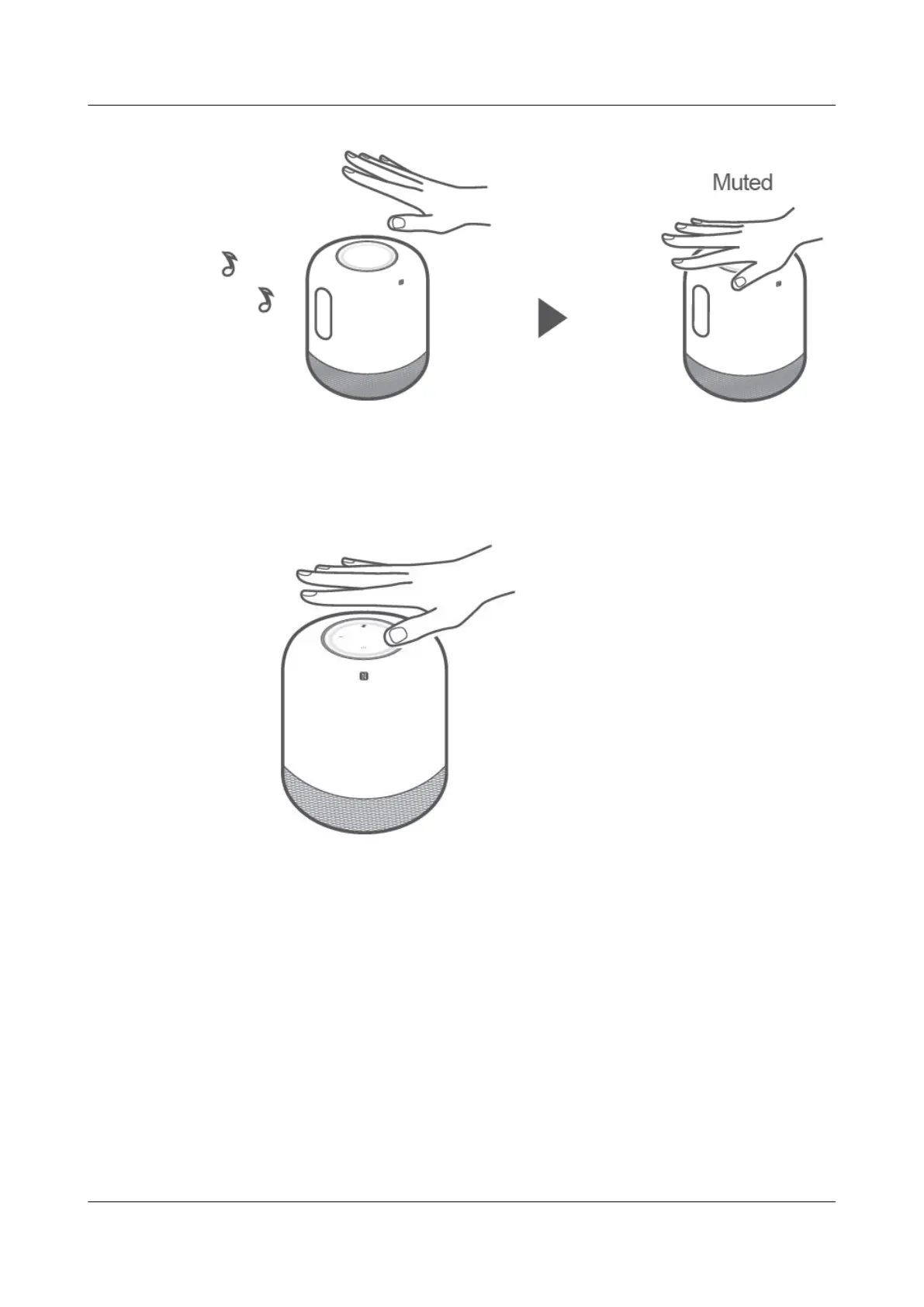 Muted