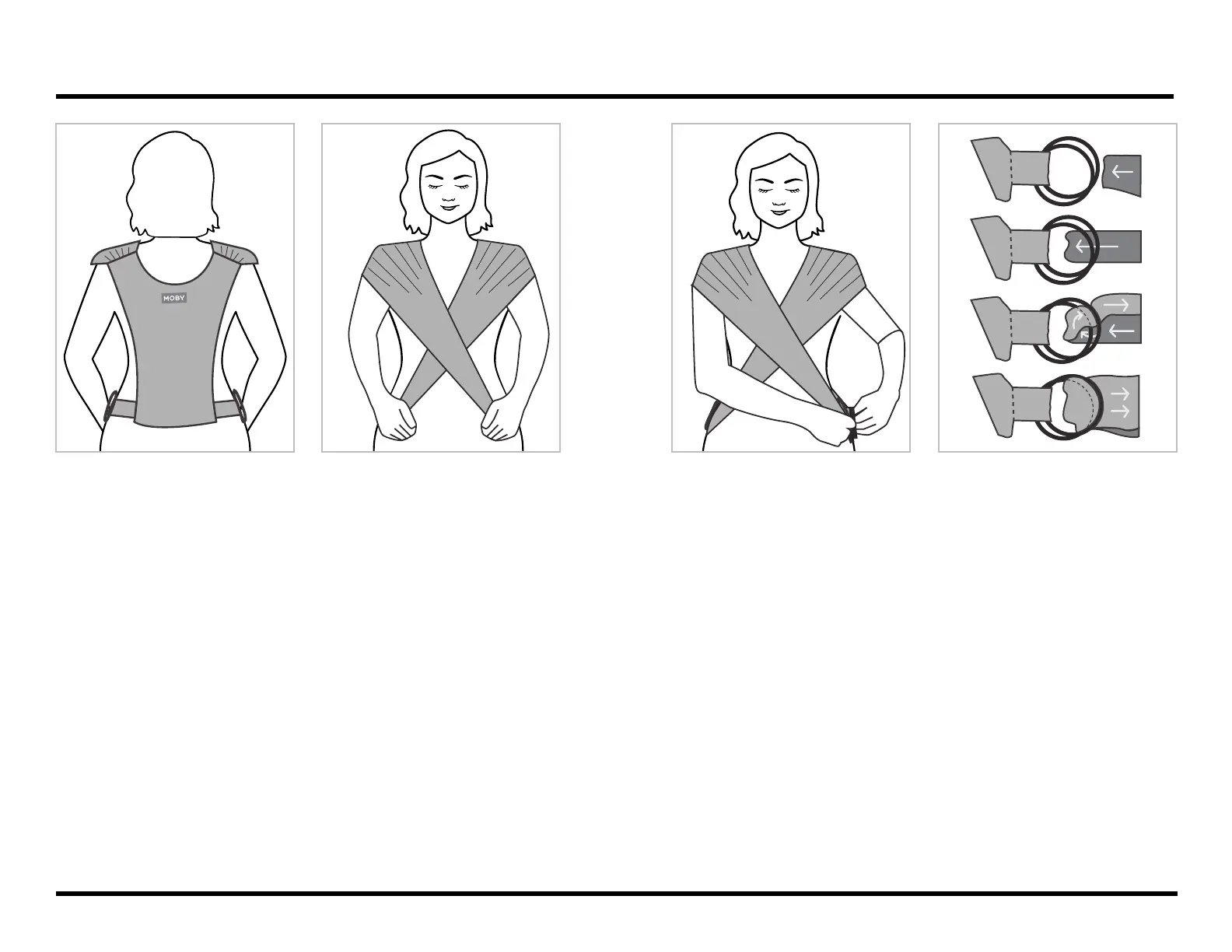 MOBY