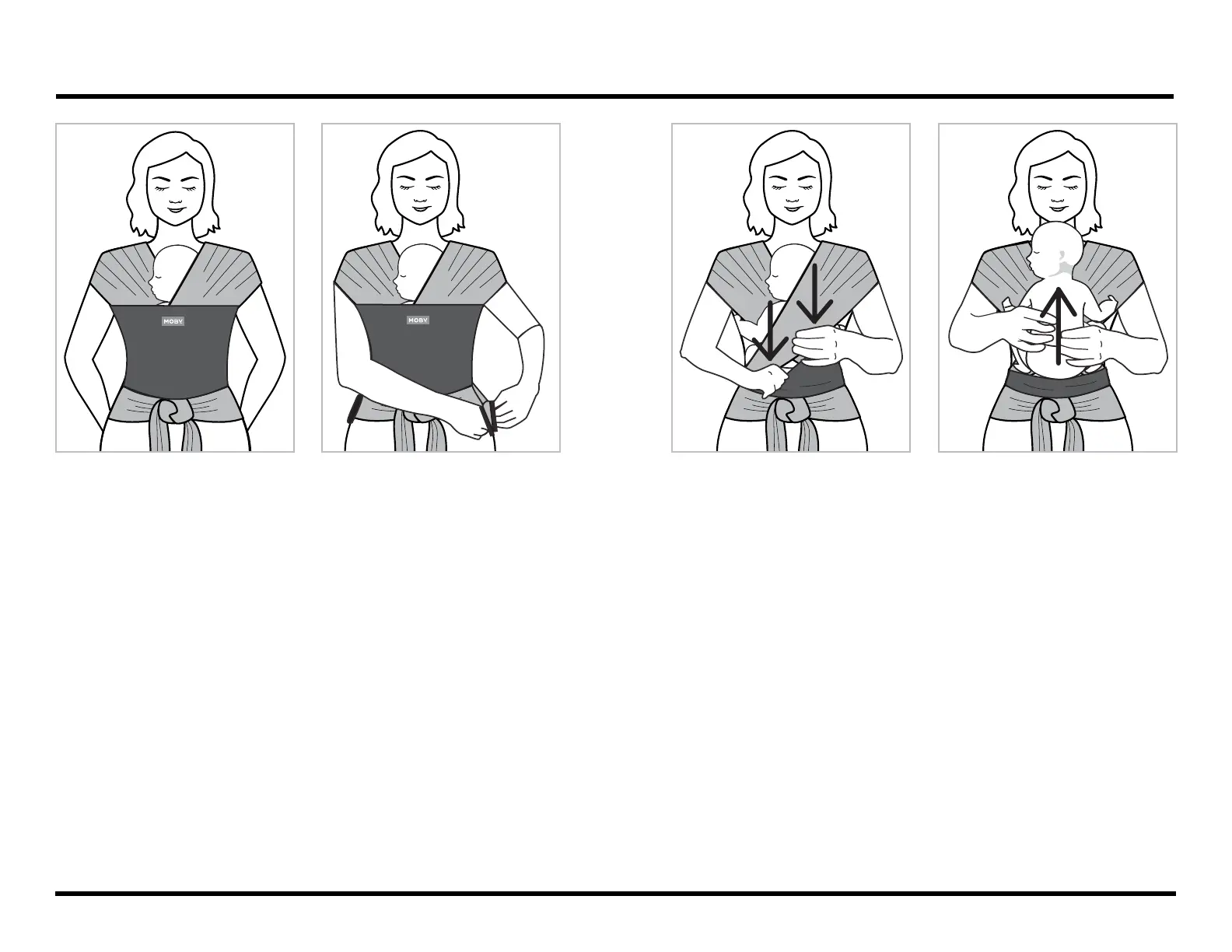 MOBY

MOBY