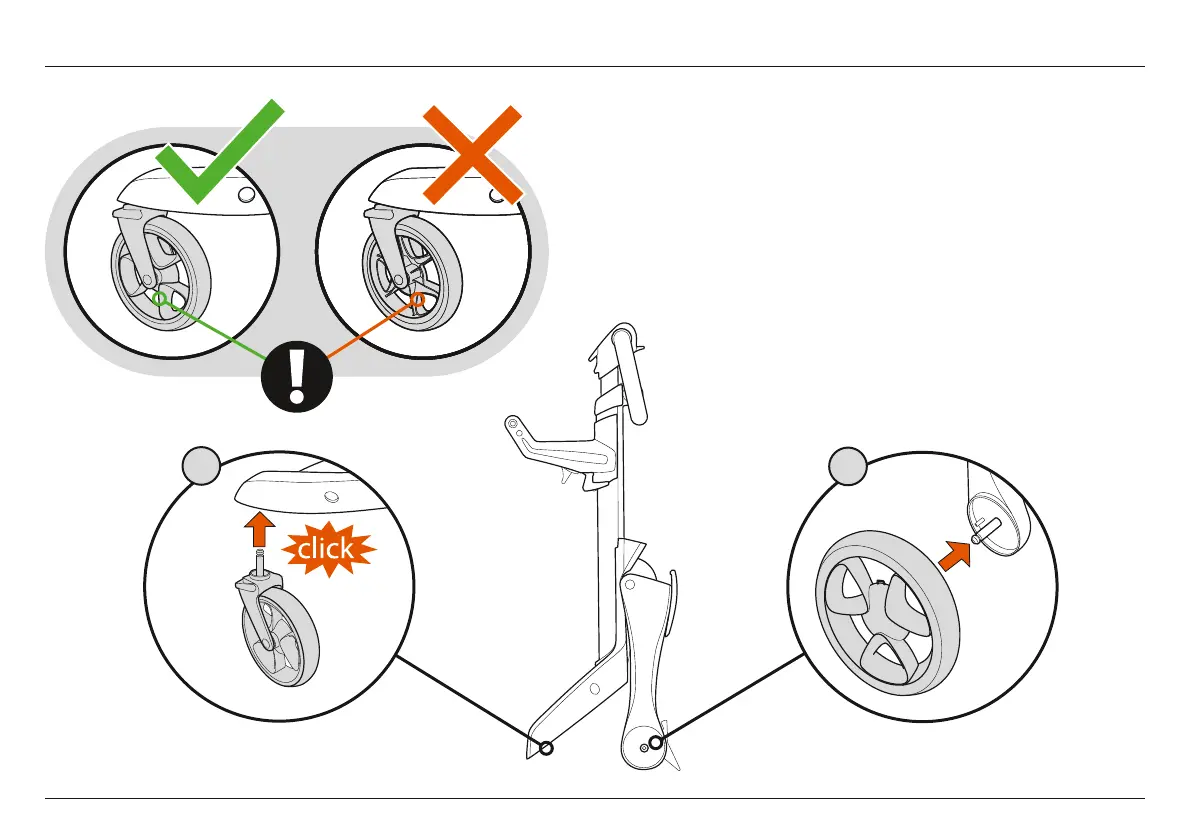 !

click