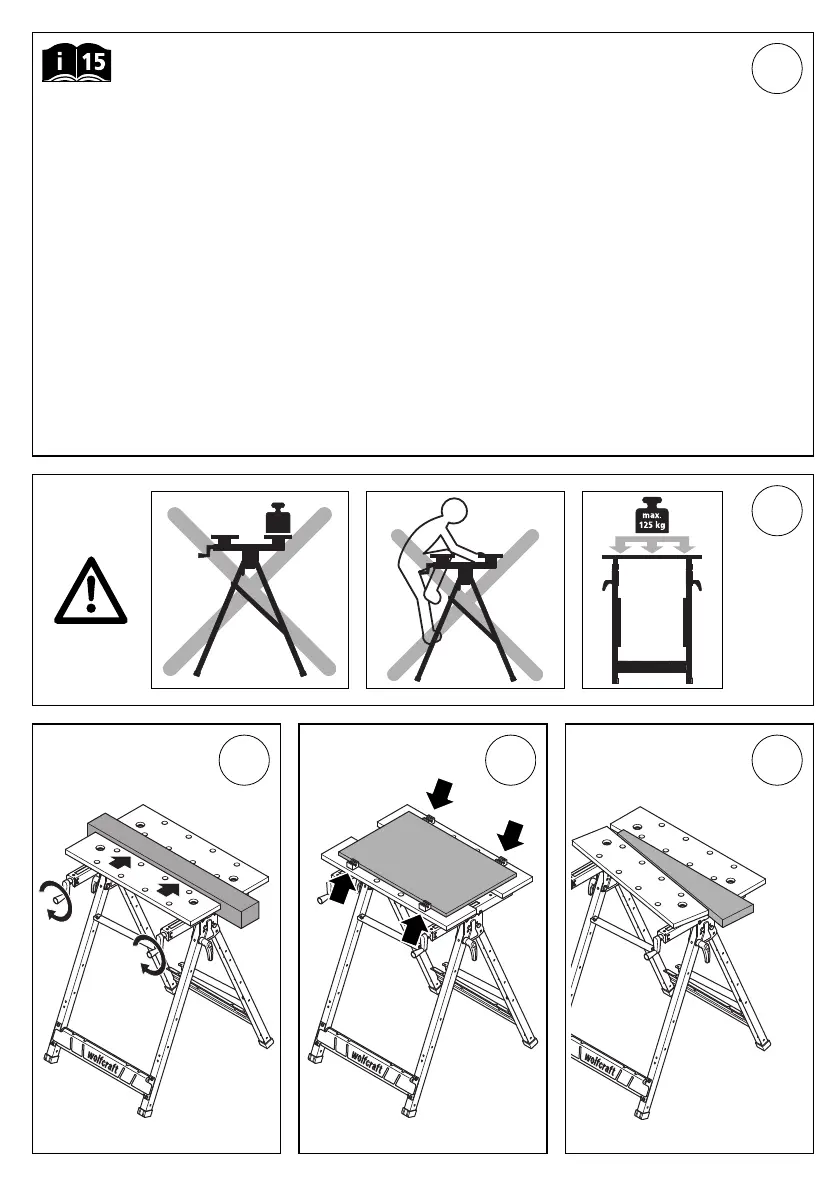 i 15

max. 125 kg

wolfcraft

wolfcraft

wolfcraft