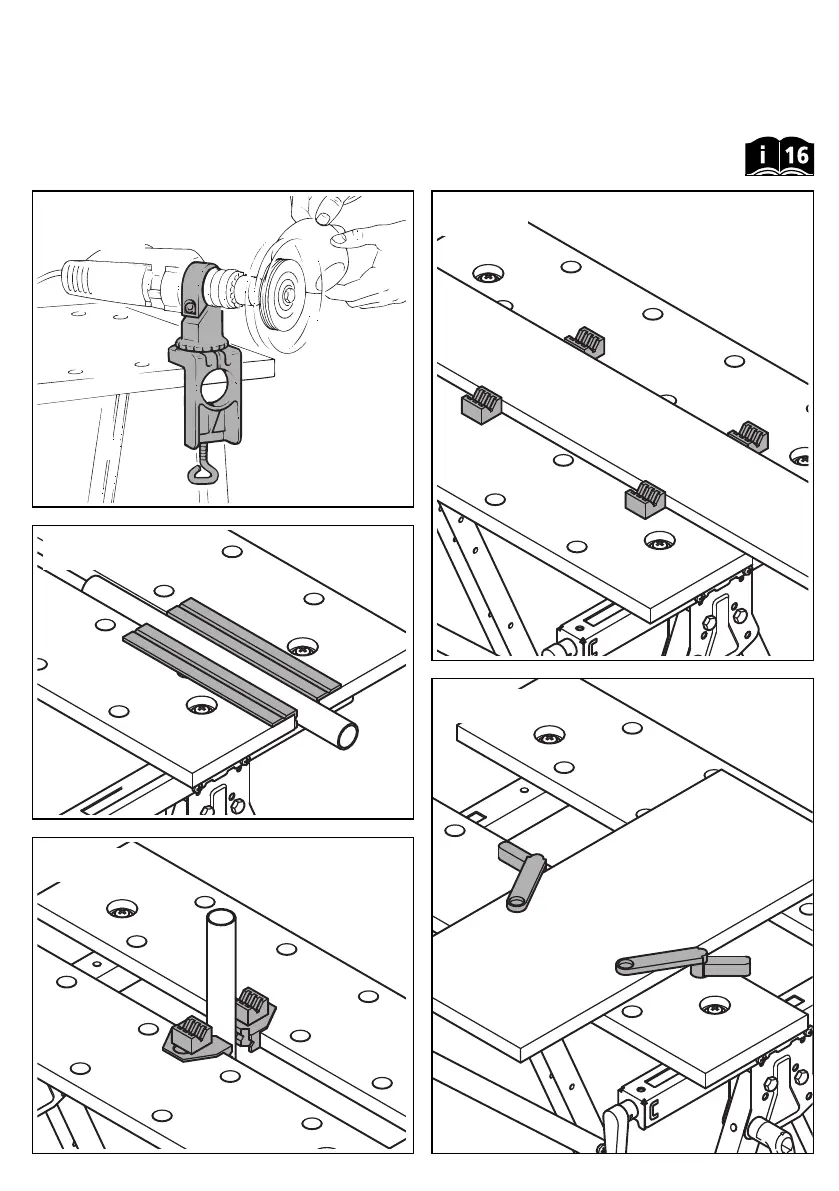 i 16