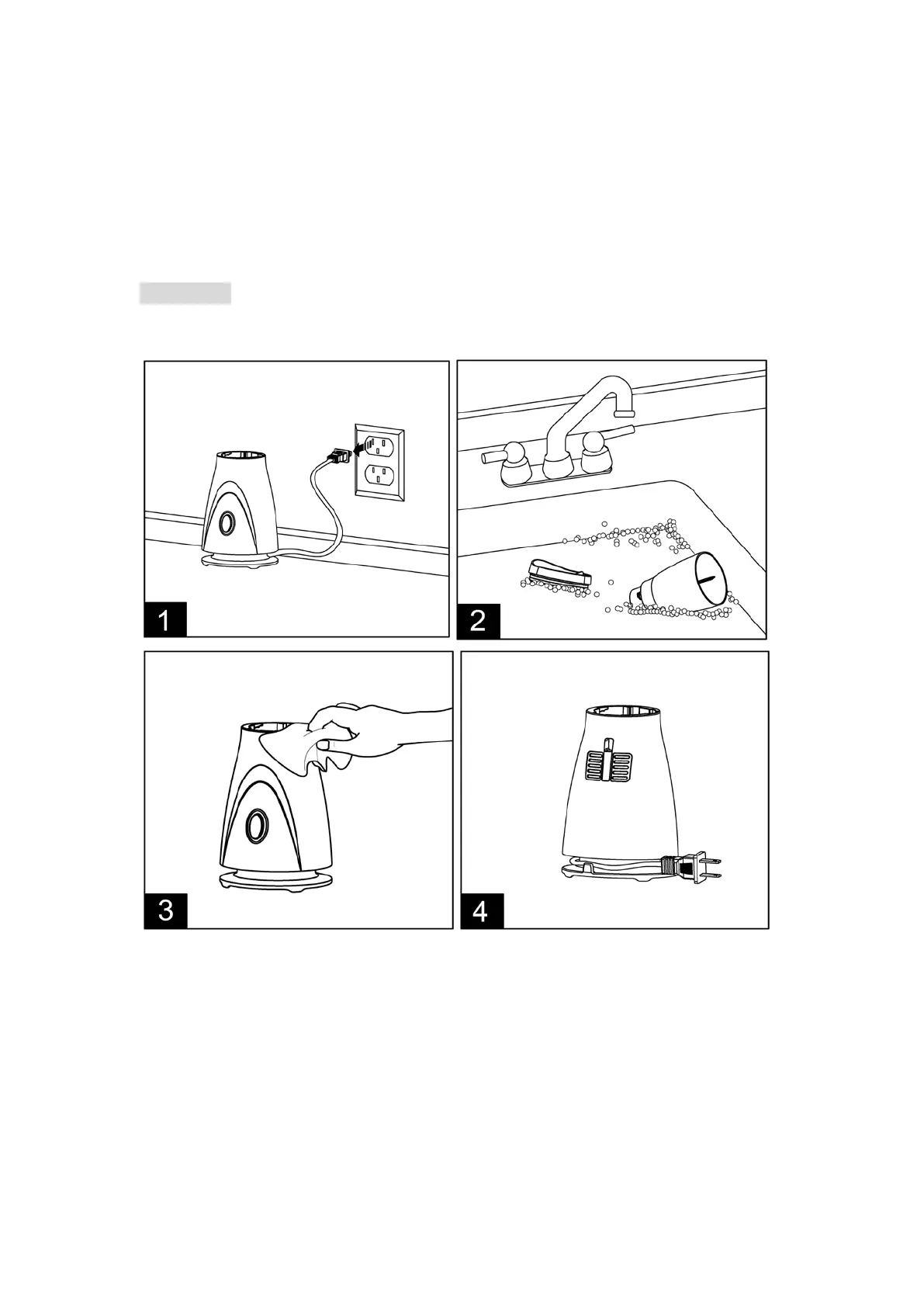 1

2

3

4