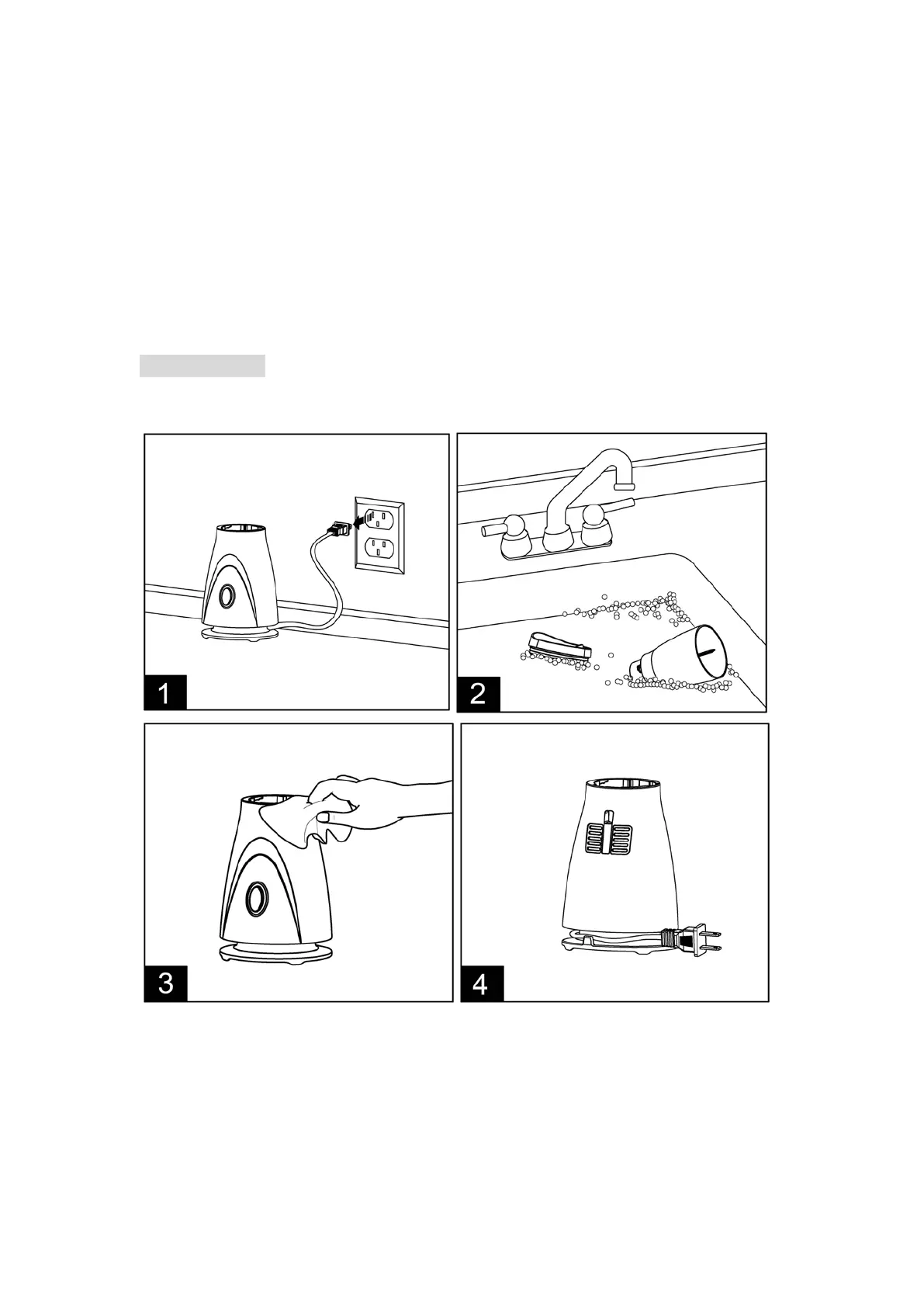 1

2

3

4