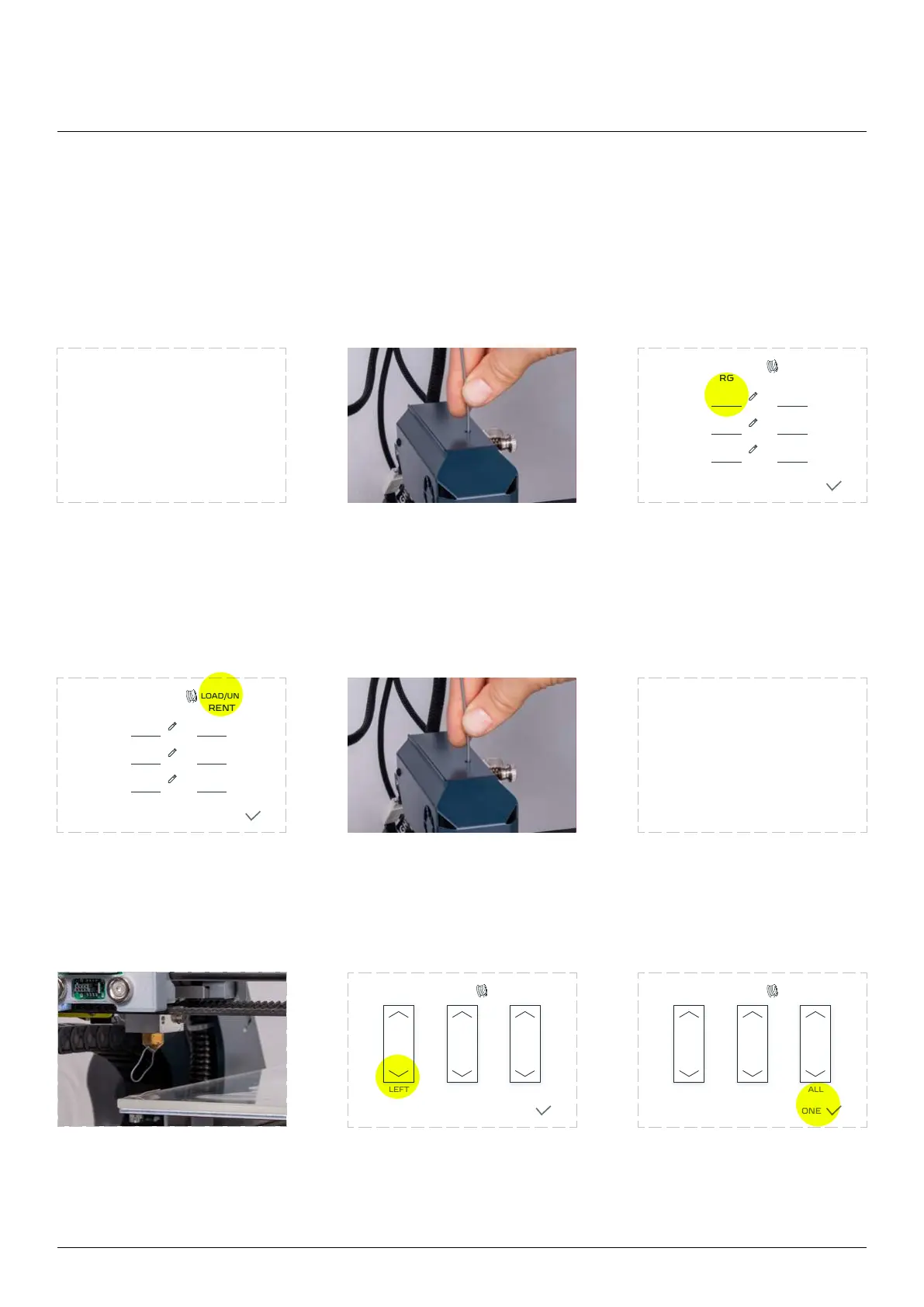 RG

LOAD/UN
RENT

LEFT

ALL
ONE