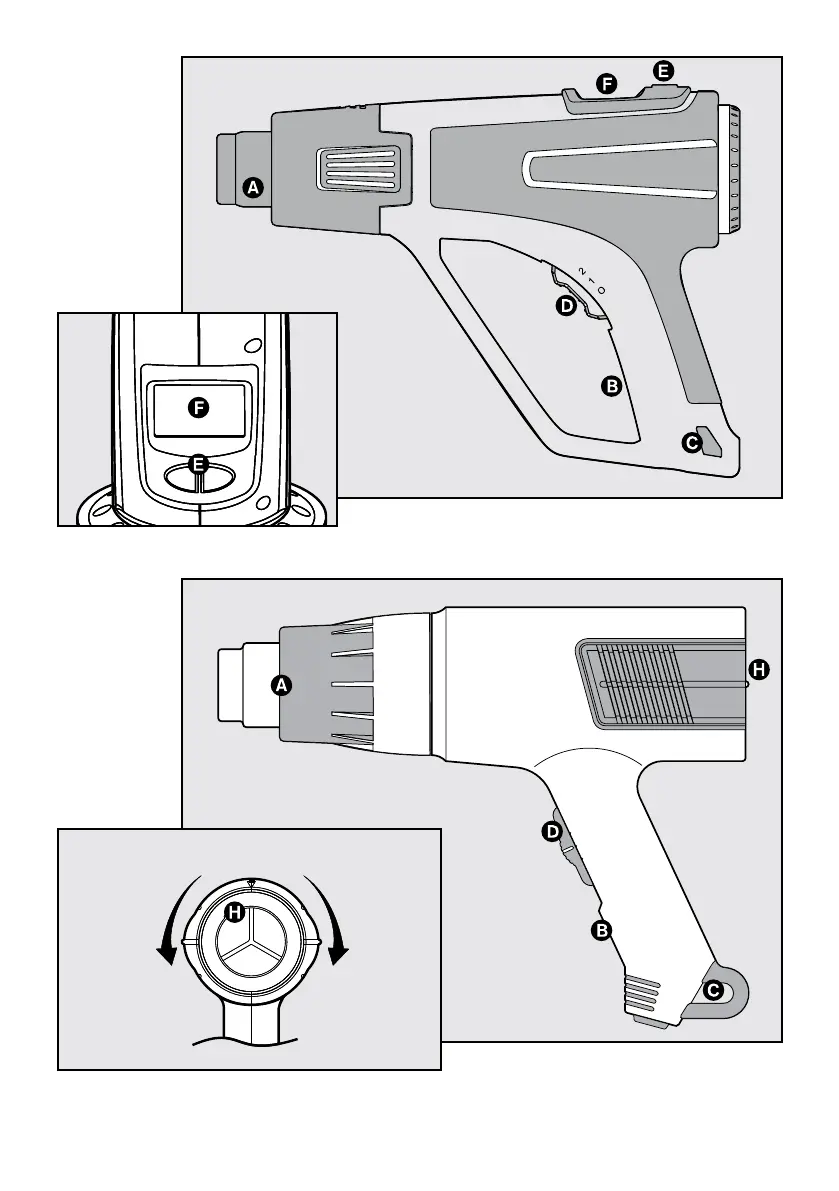 F
E
A
2
1
0
D
B
C
F
E
A
H
D
B
C
H