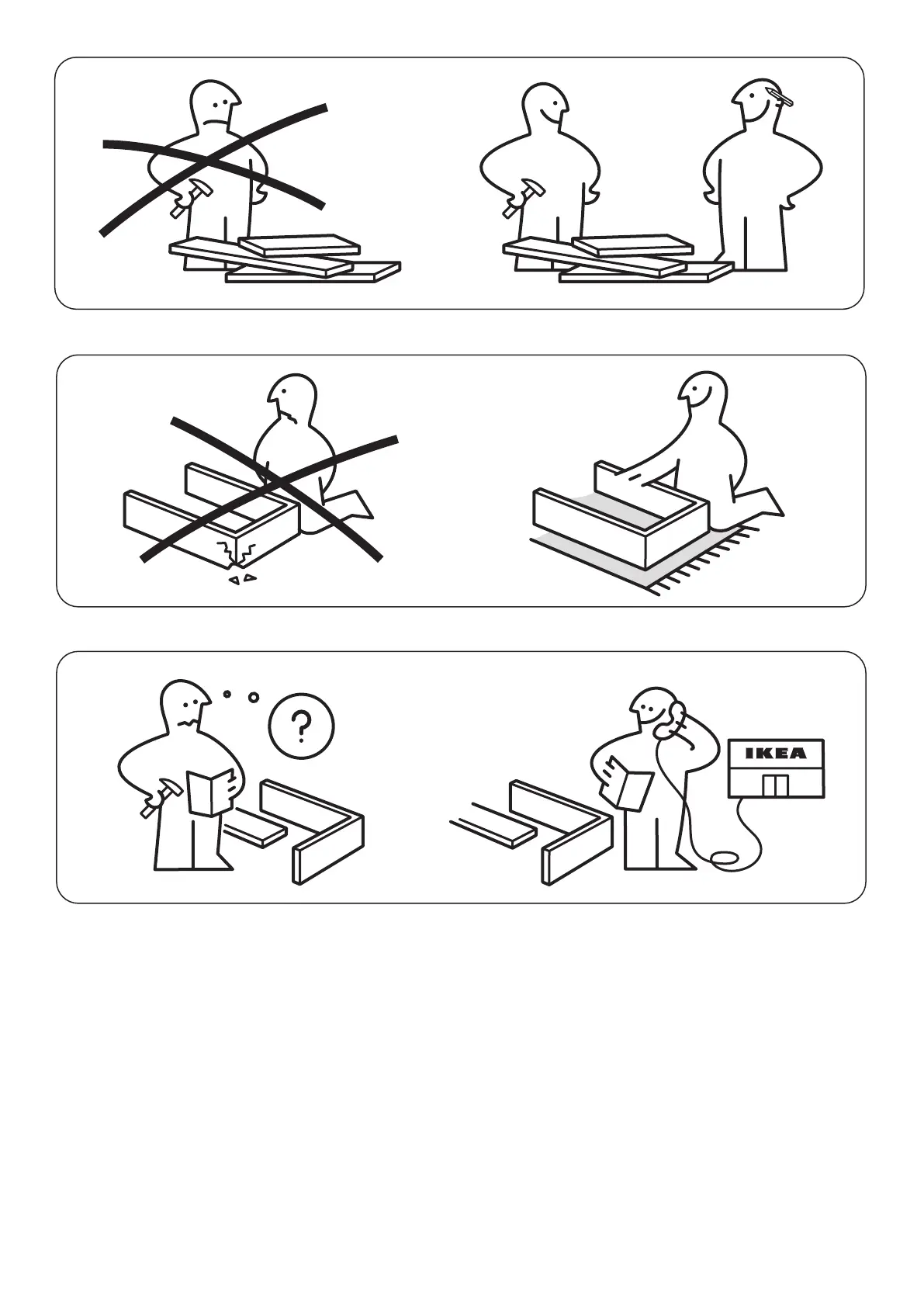 ?

IKEA