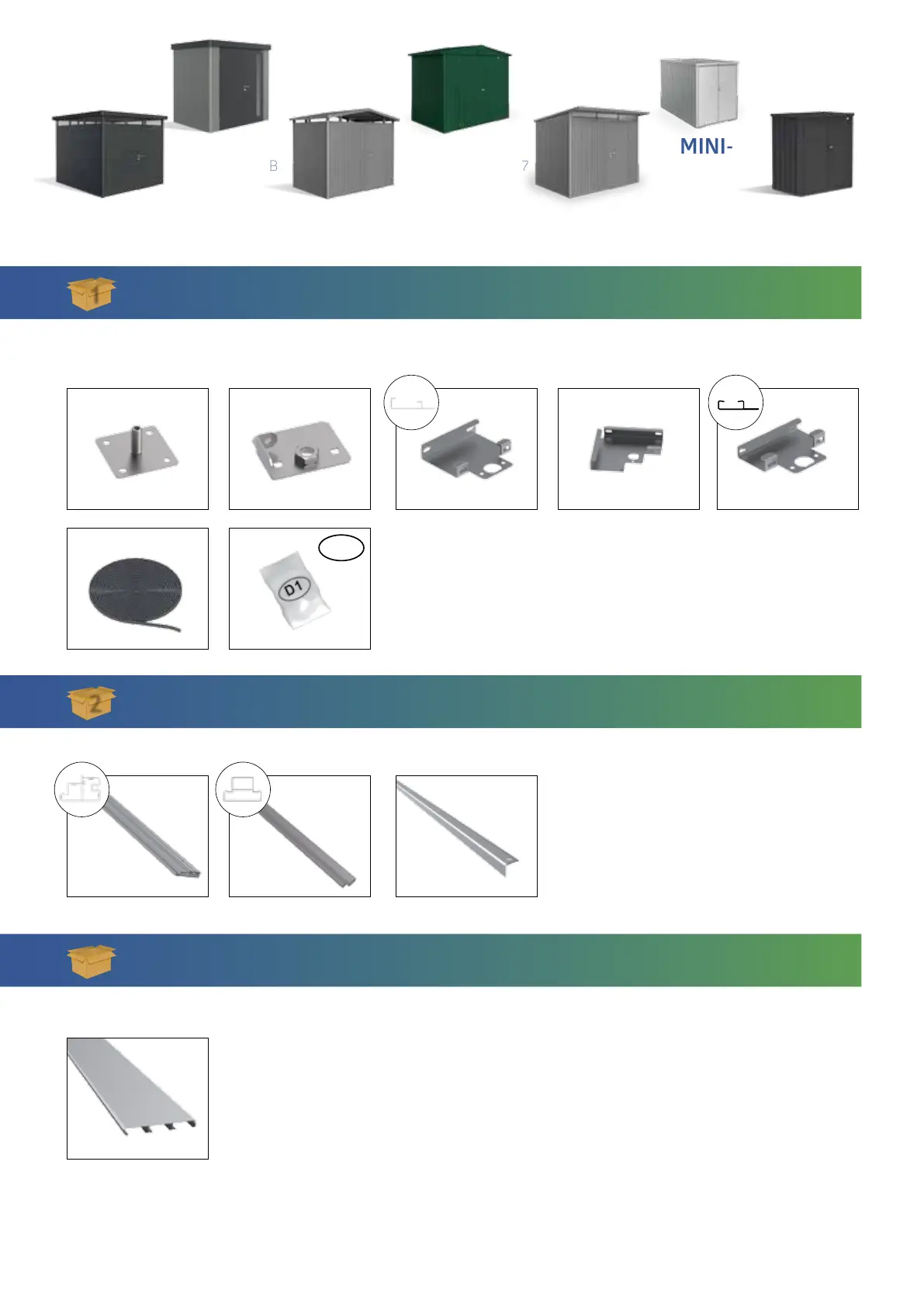 B

7

MINI-

1

D1

2