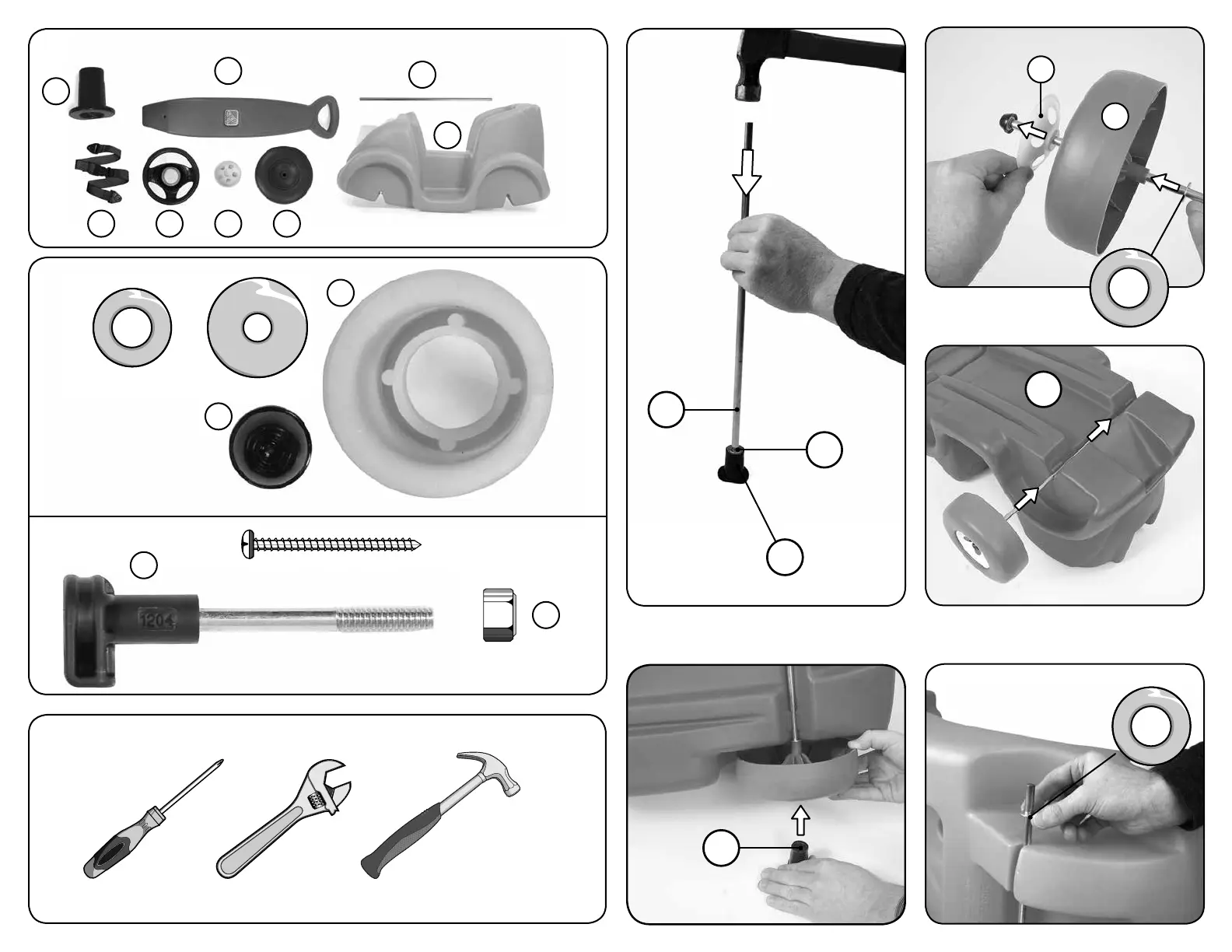 1204