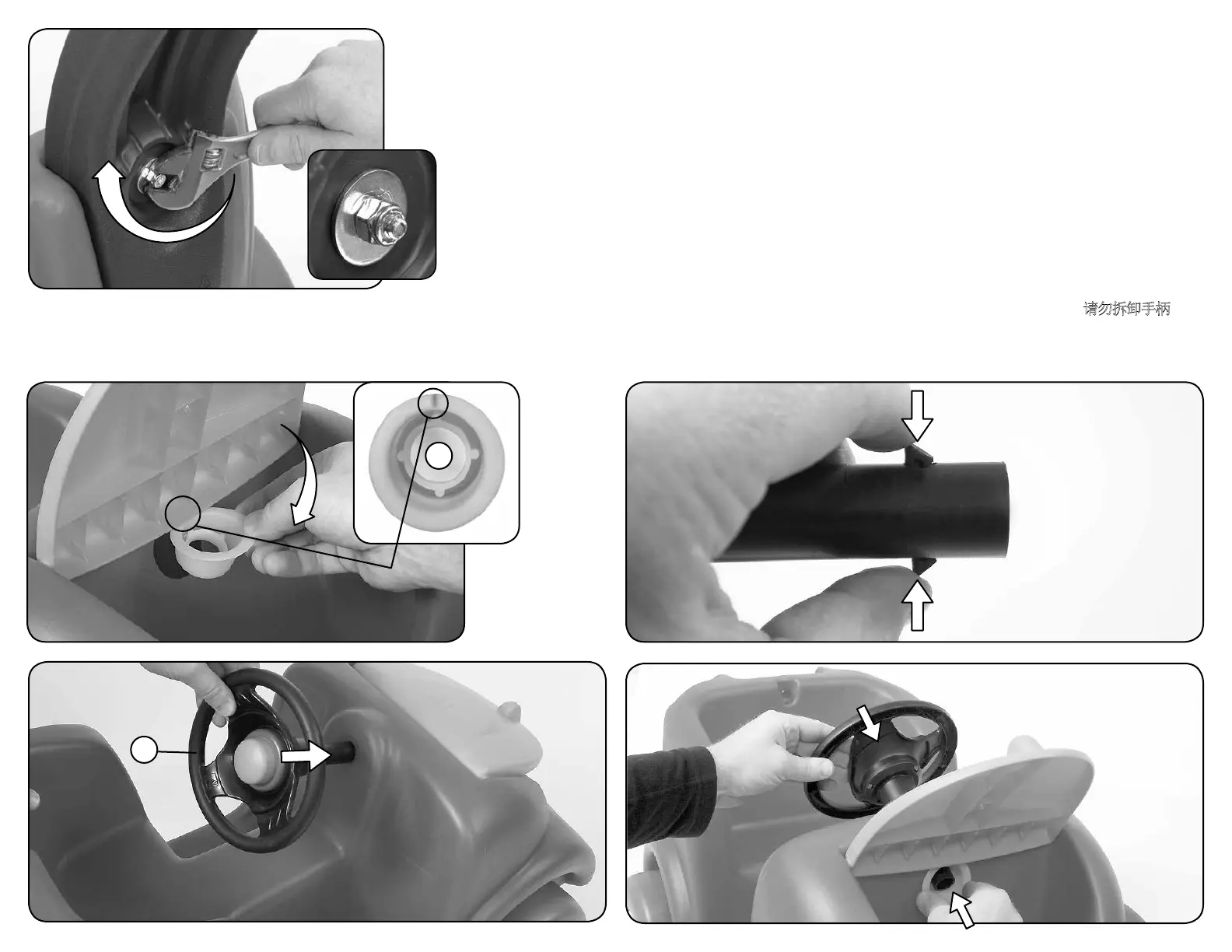 请勿拆卸手柄