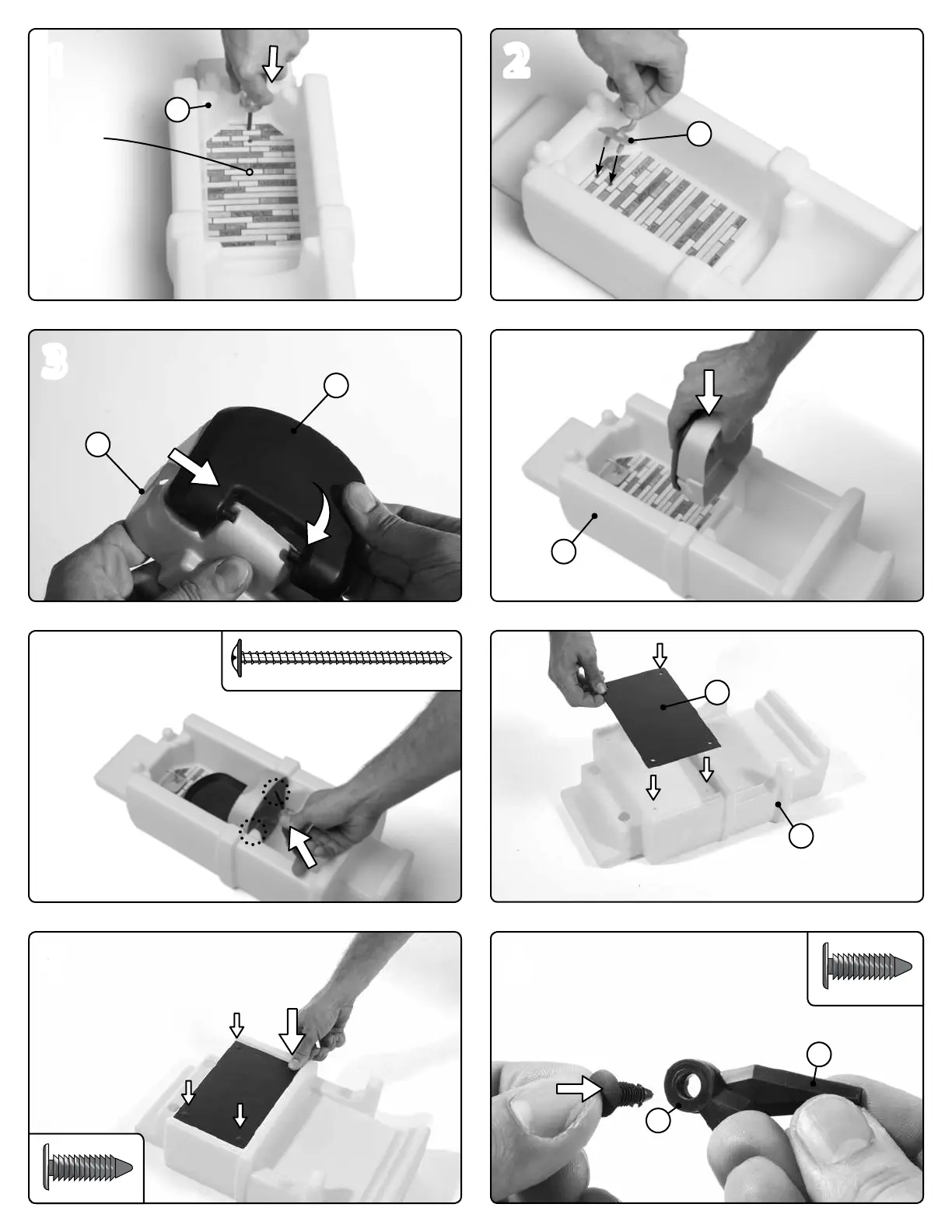 1

2

3