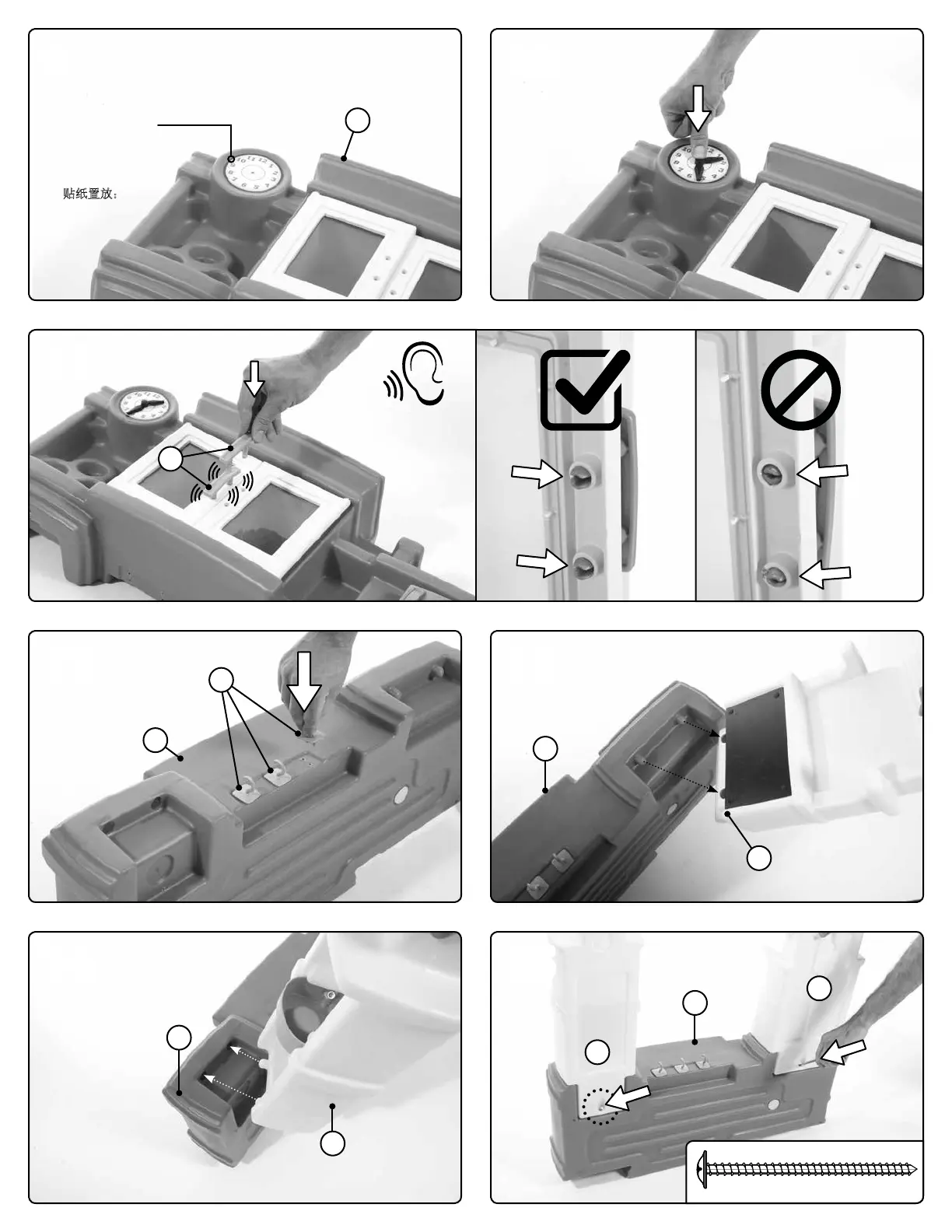 贴纸置放：