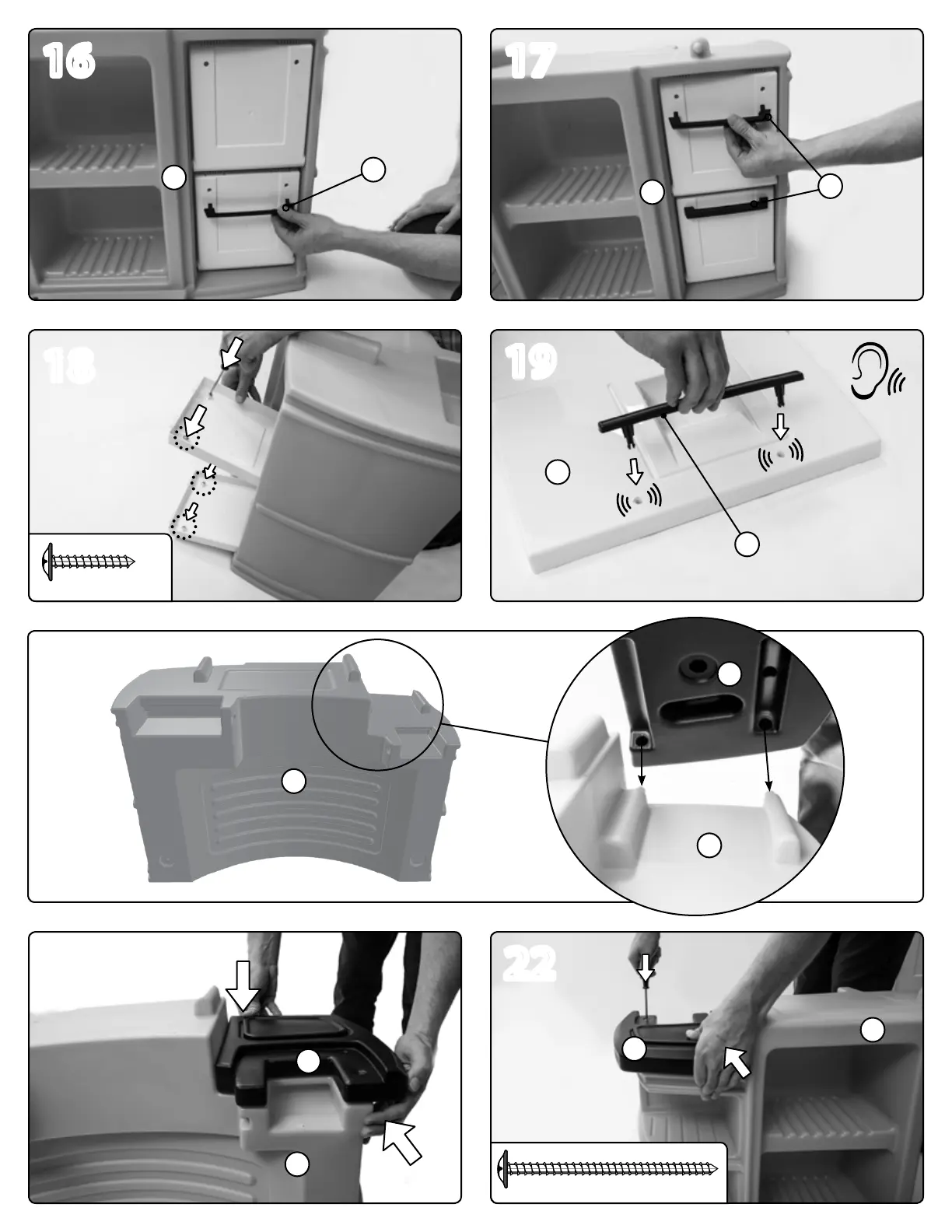 16

17

18

19

22