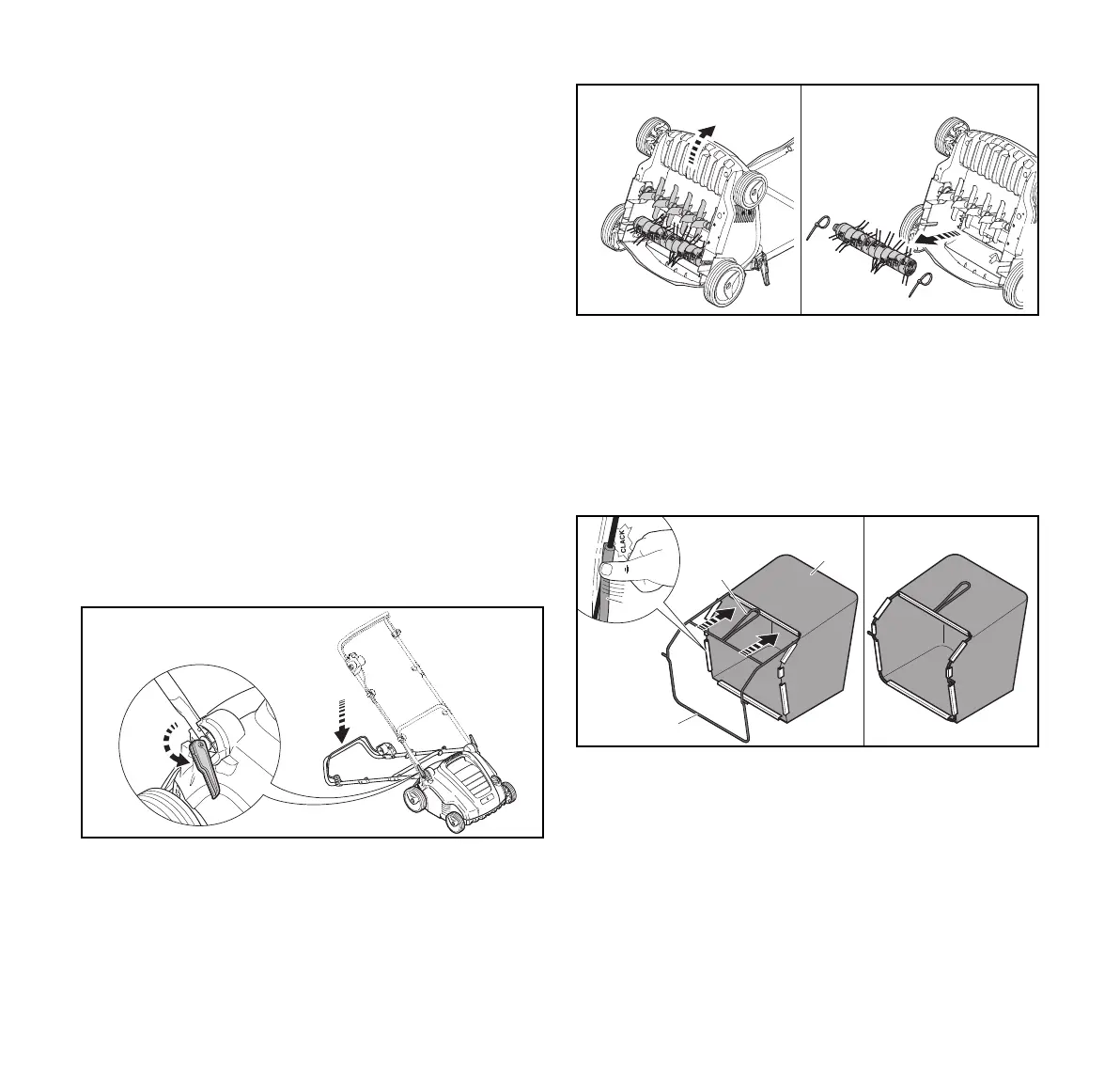 CLACK