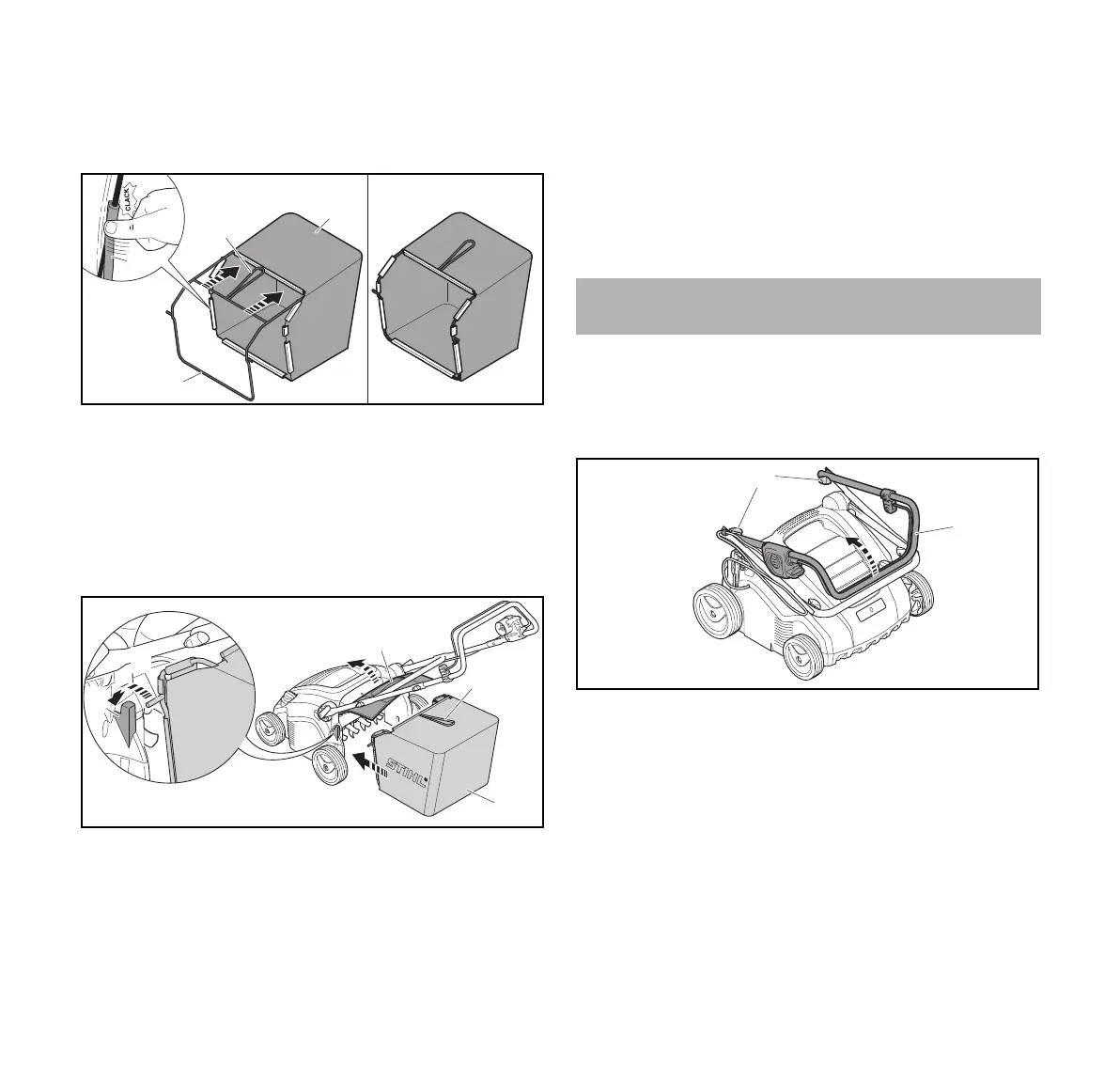 CLACK

STIHL