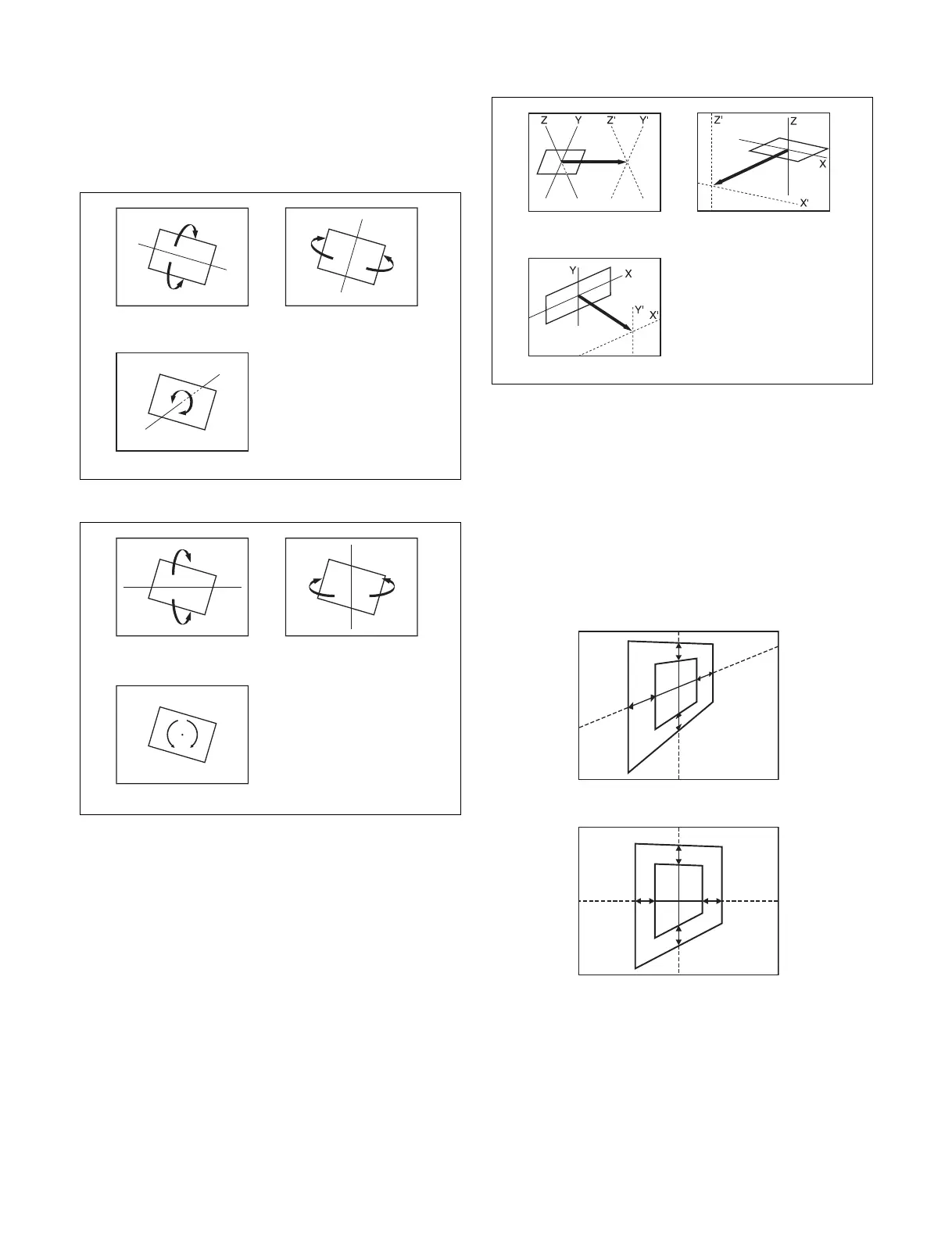 Z Y Z' Y'

Z' Z X X'

Y X Y' X'