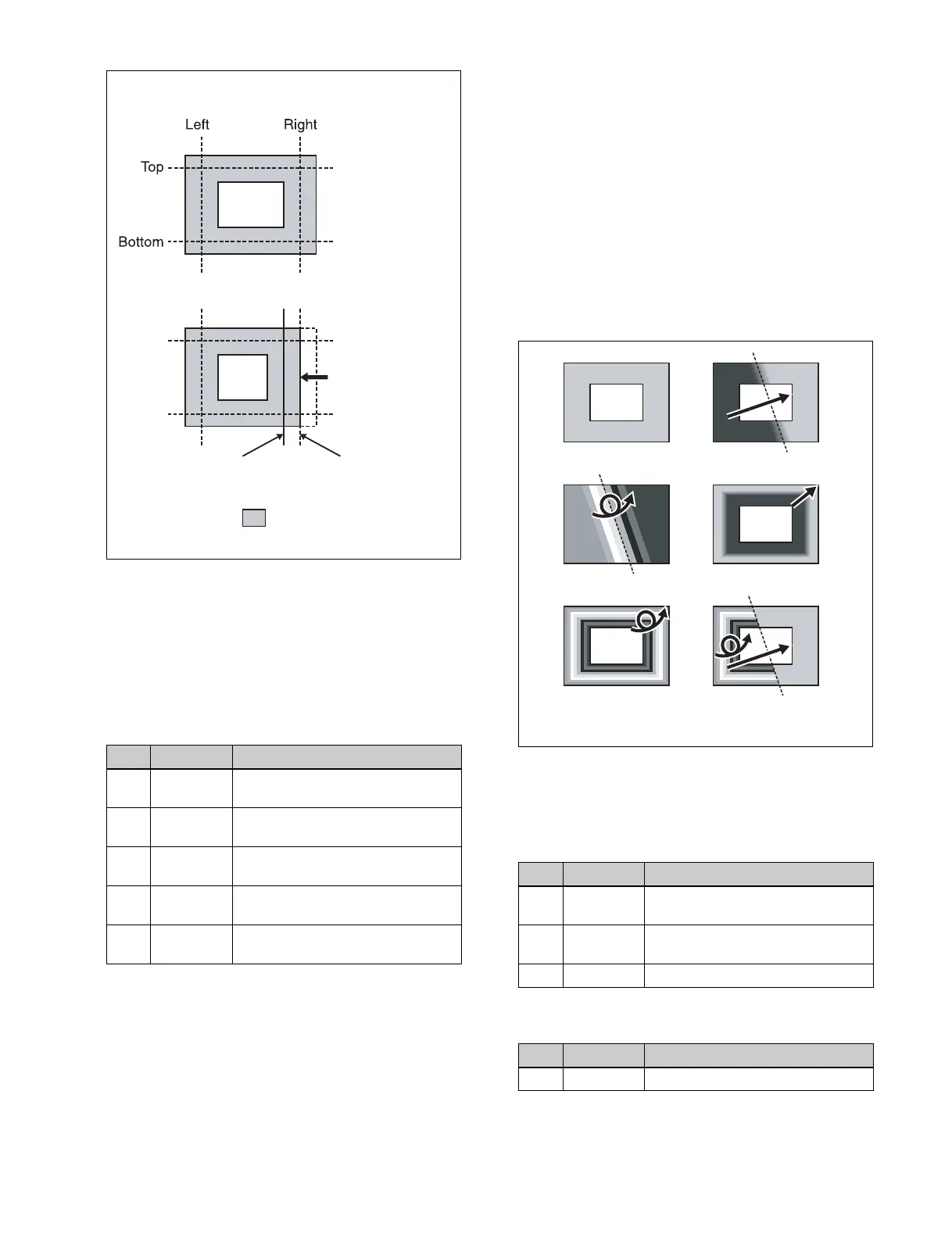 Left

Right

Top

Bottom