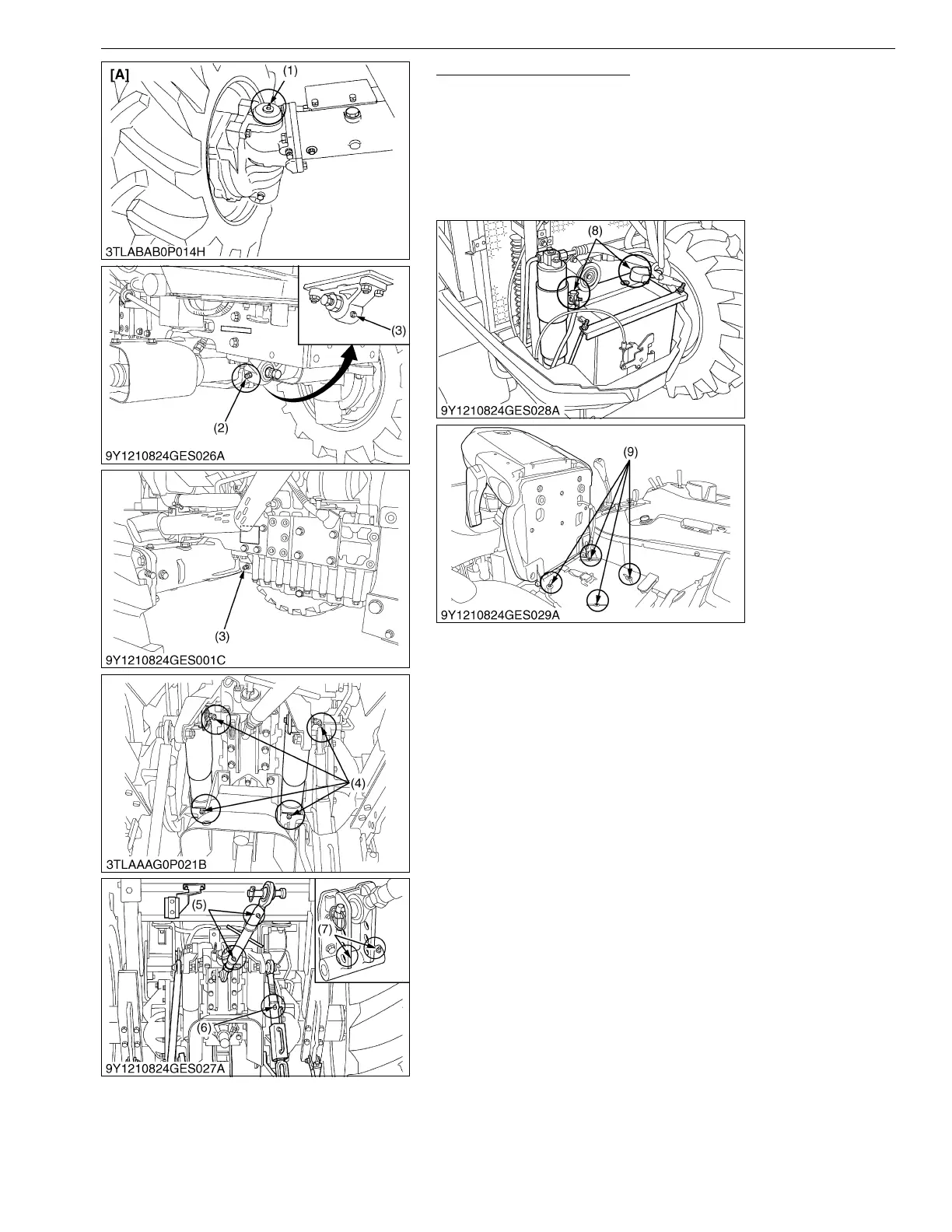 [A]
(1)
3TLABAB0P014H

(3)
(2)
9Y1210824GES026A

(3)
9Y1210824GES001C

(4)
3TLAAAG0P021B

(5)
(7)
(6)
9Y1210824GES027A

(8)
9Y1210824GES028A

(9)
9Y1210824GES029A