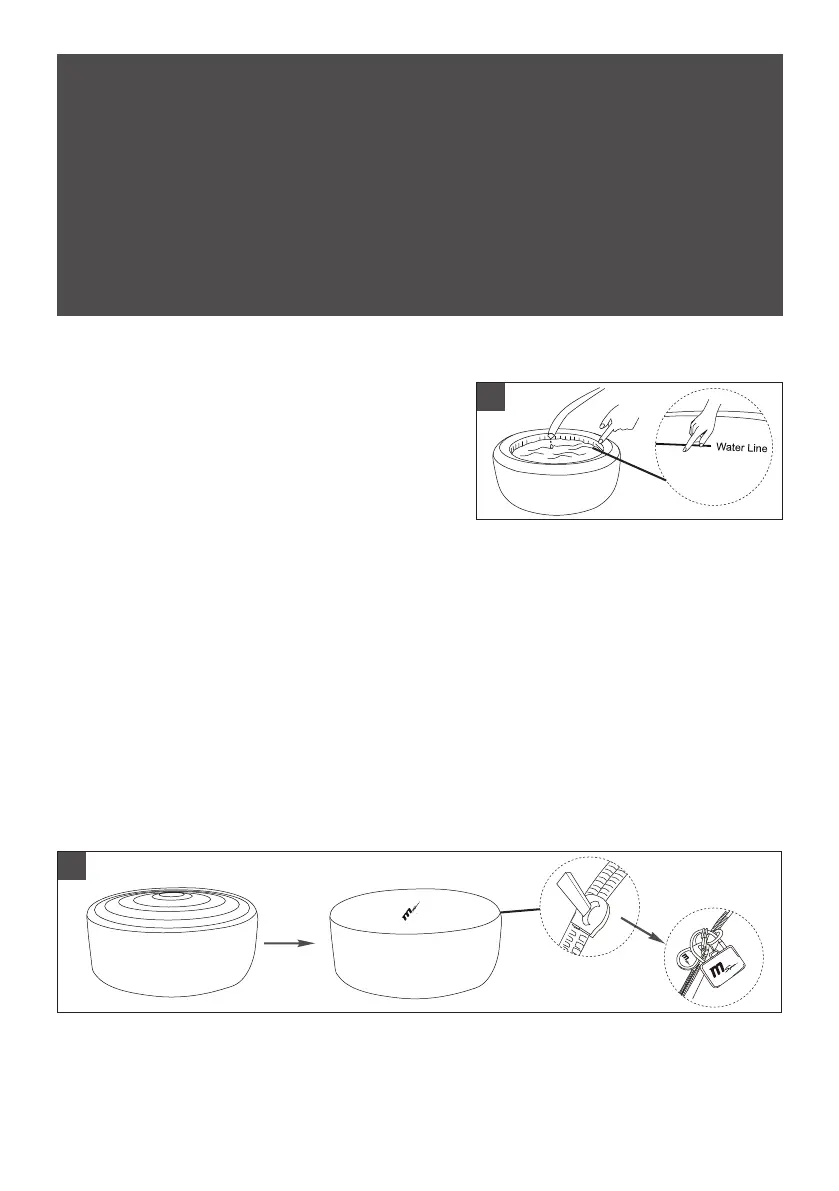 Water Line