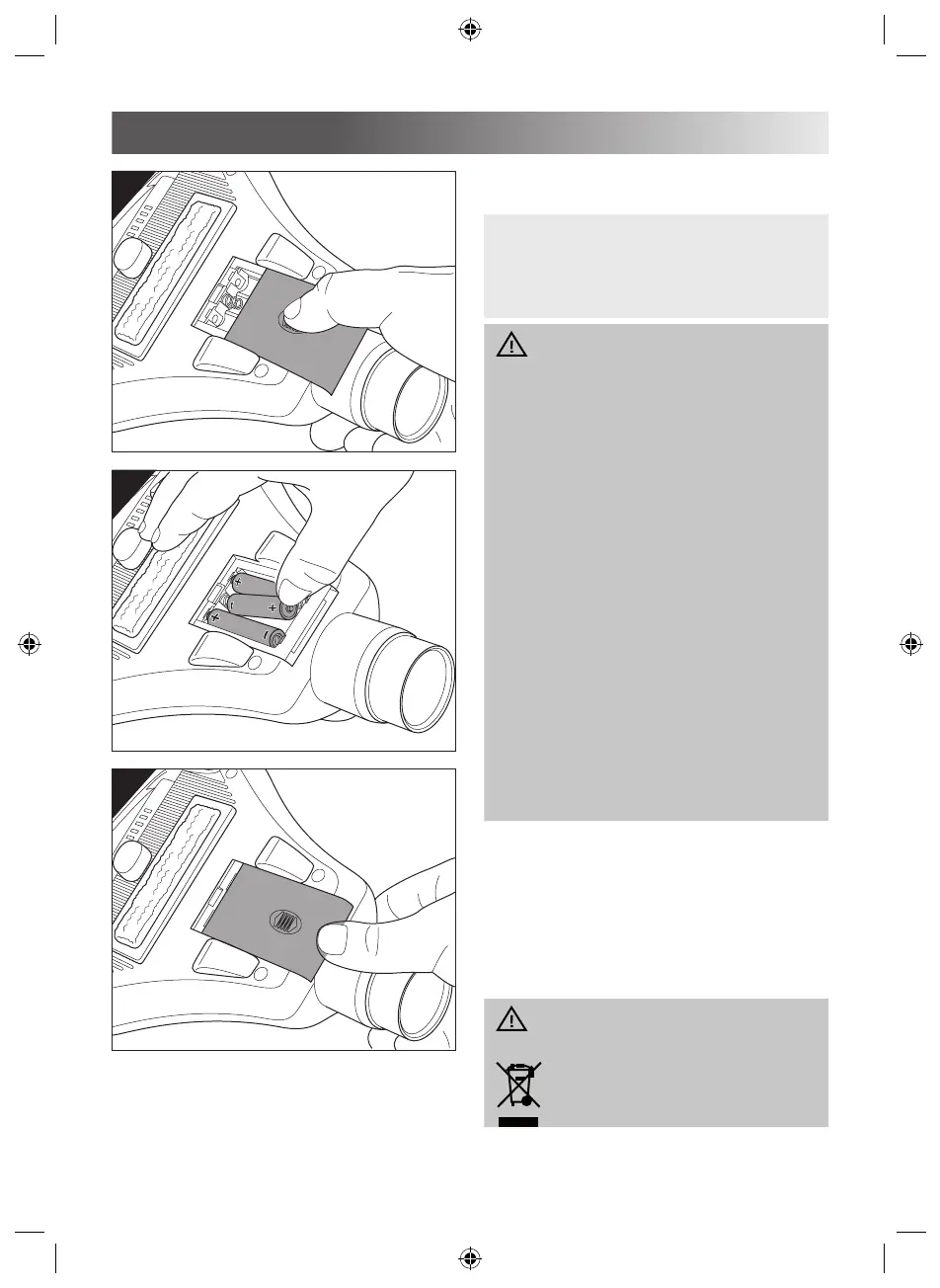 +
-
+
-
+
-